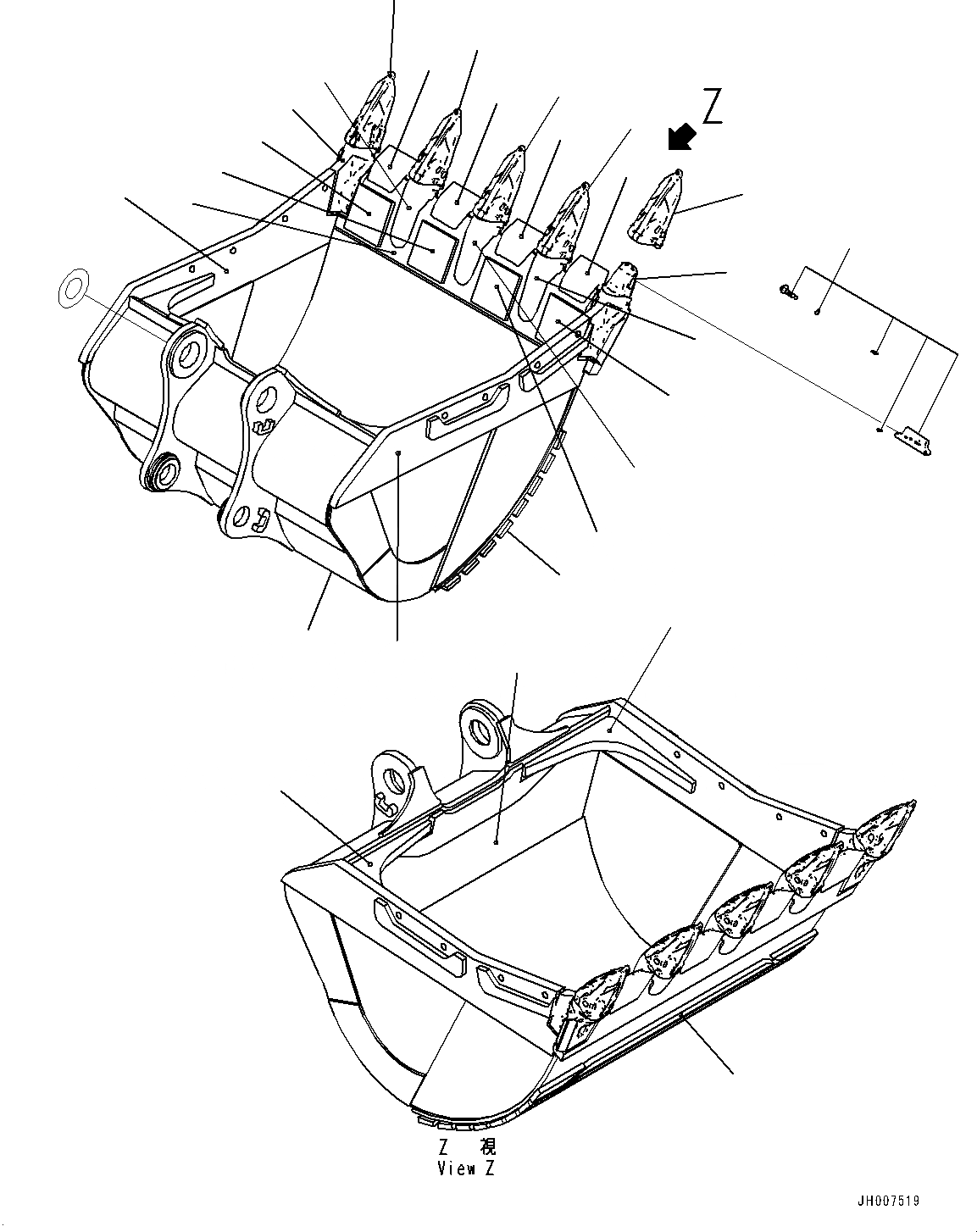 Z

Z 視
View Z

JH007519