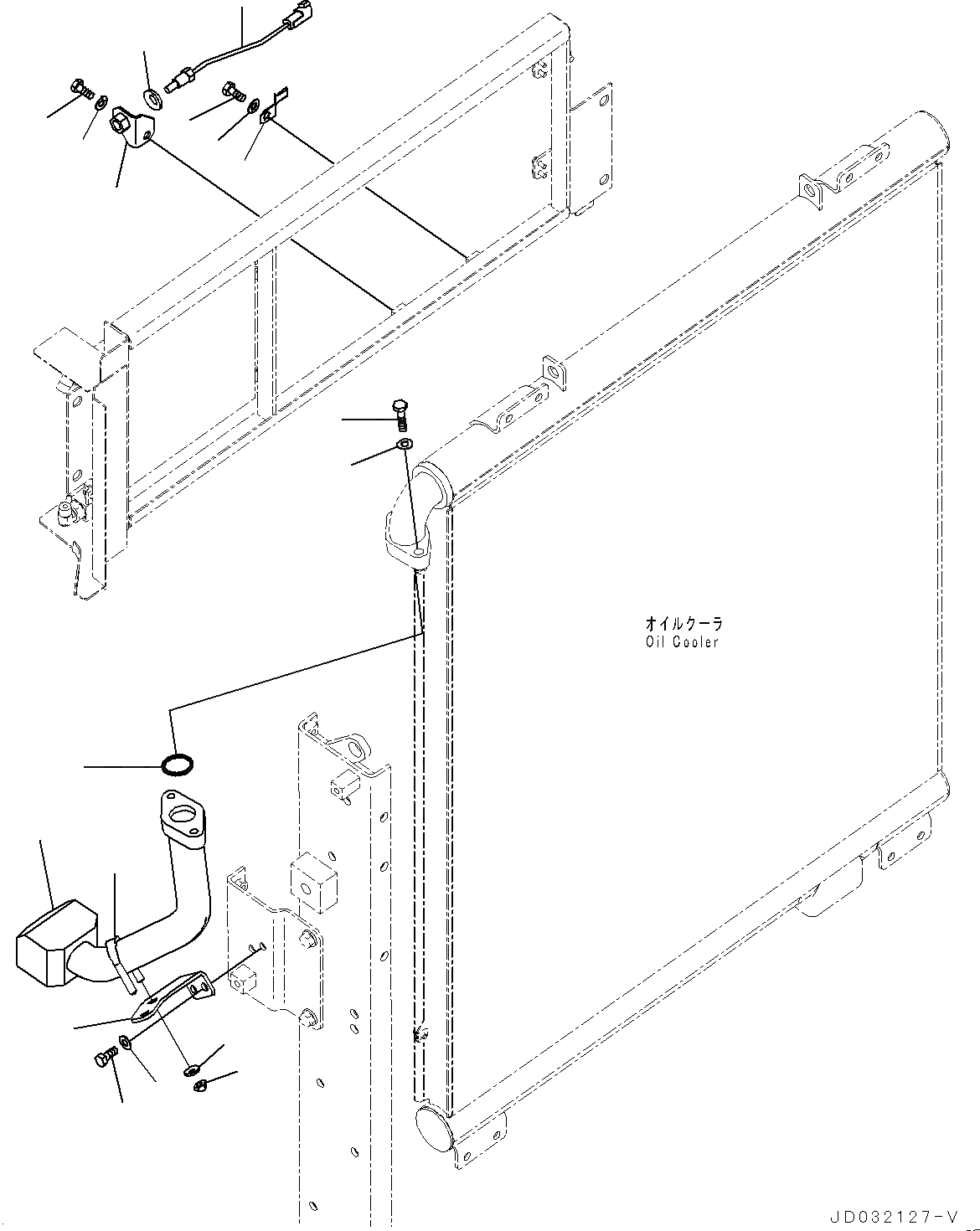 オイルクーラ
Oil Cooler

JD032127-V