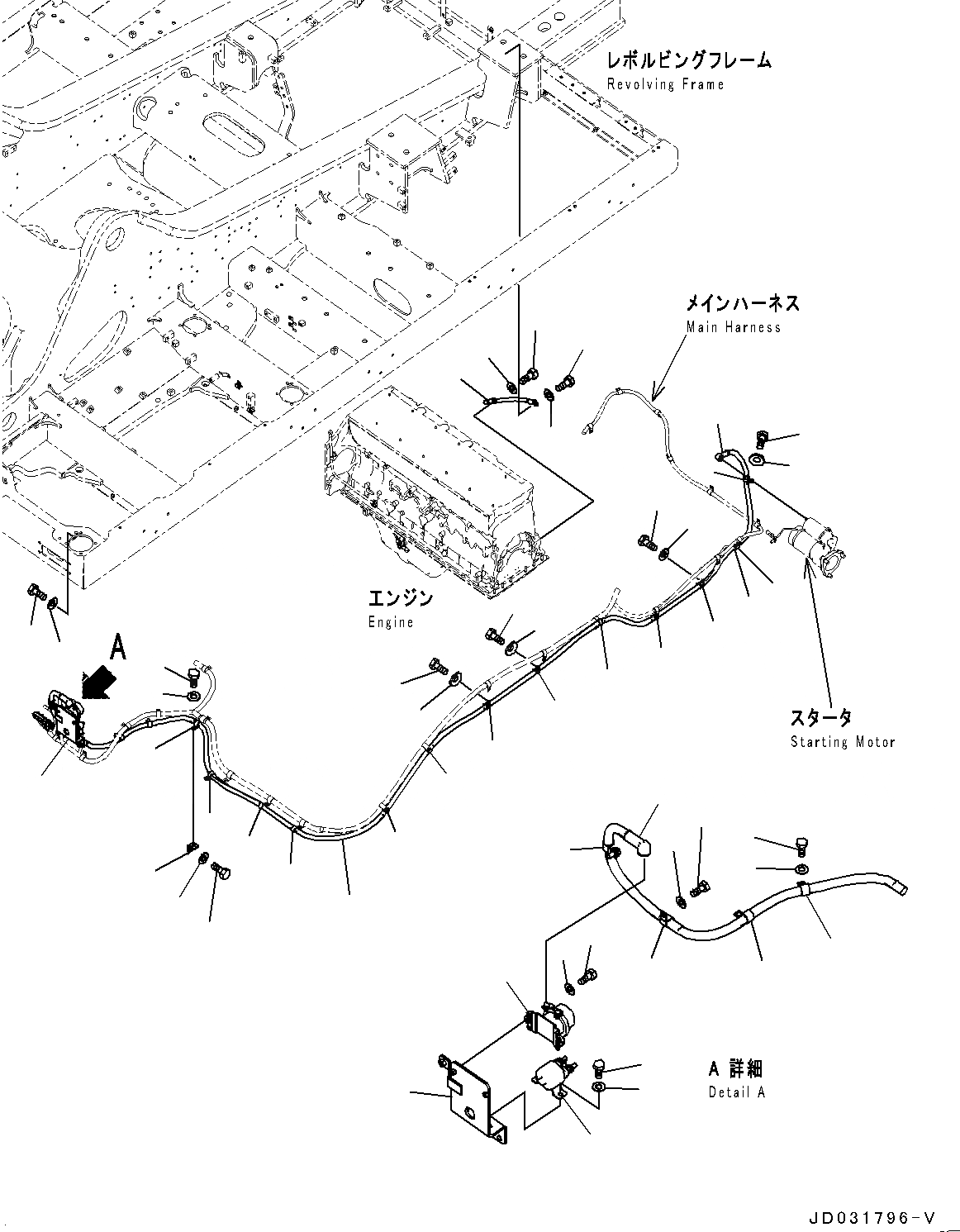 レボルビングフレーム
Revolving Frame

メインハーネス
Main Harness

エンジン
Engine

A

スタータ
Starting Motor

A 詳細
Detail A

JD031796-V