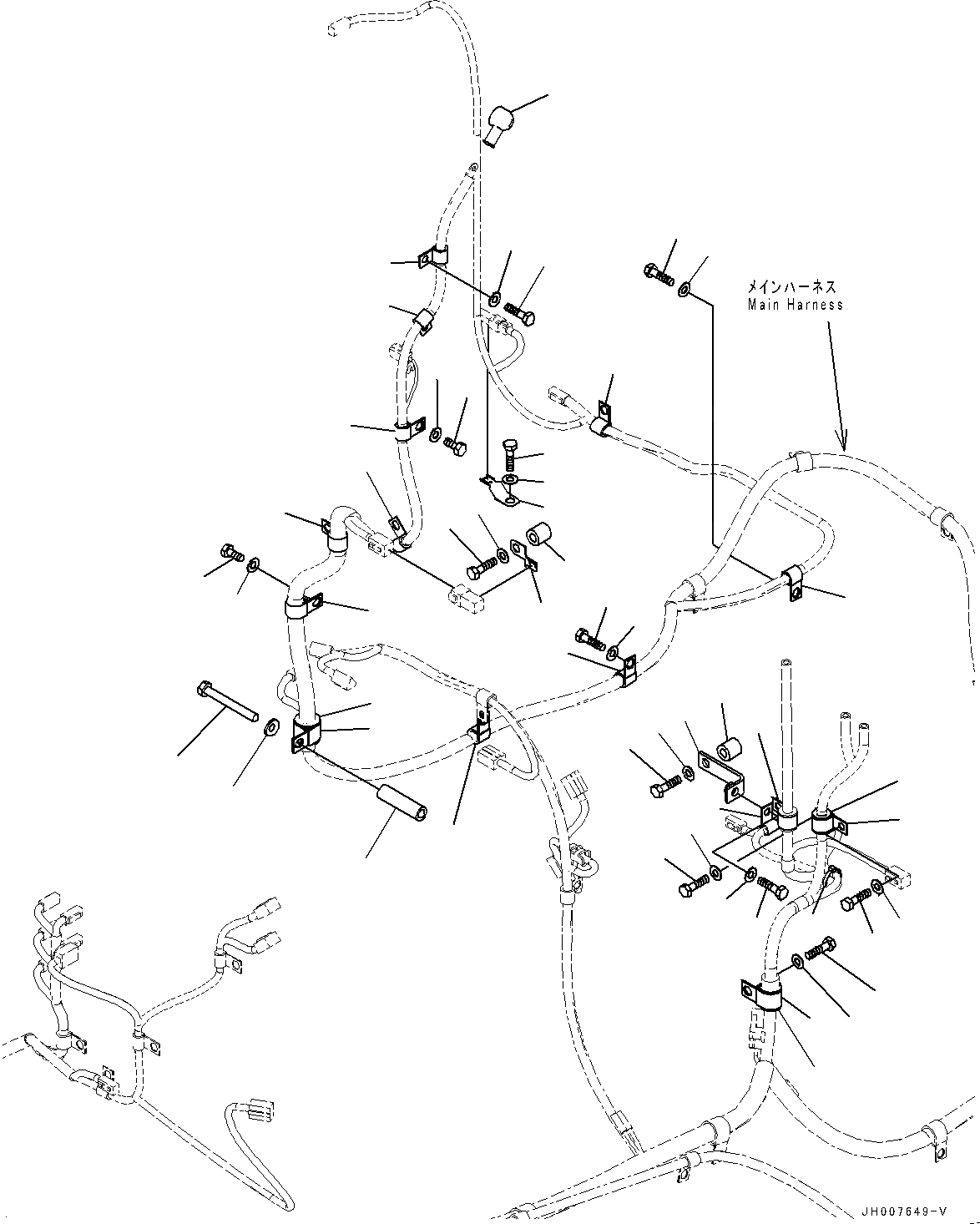 メインハーネス
Main Harness

JH007649-V