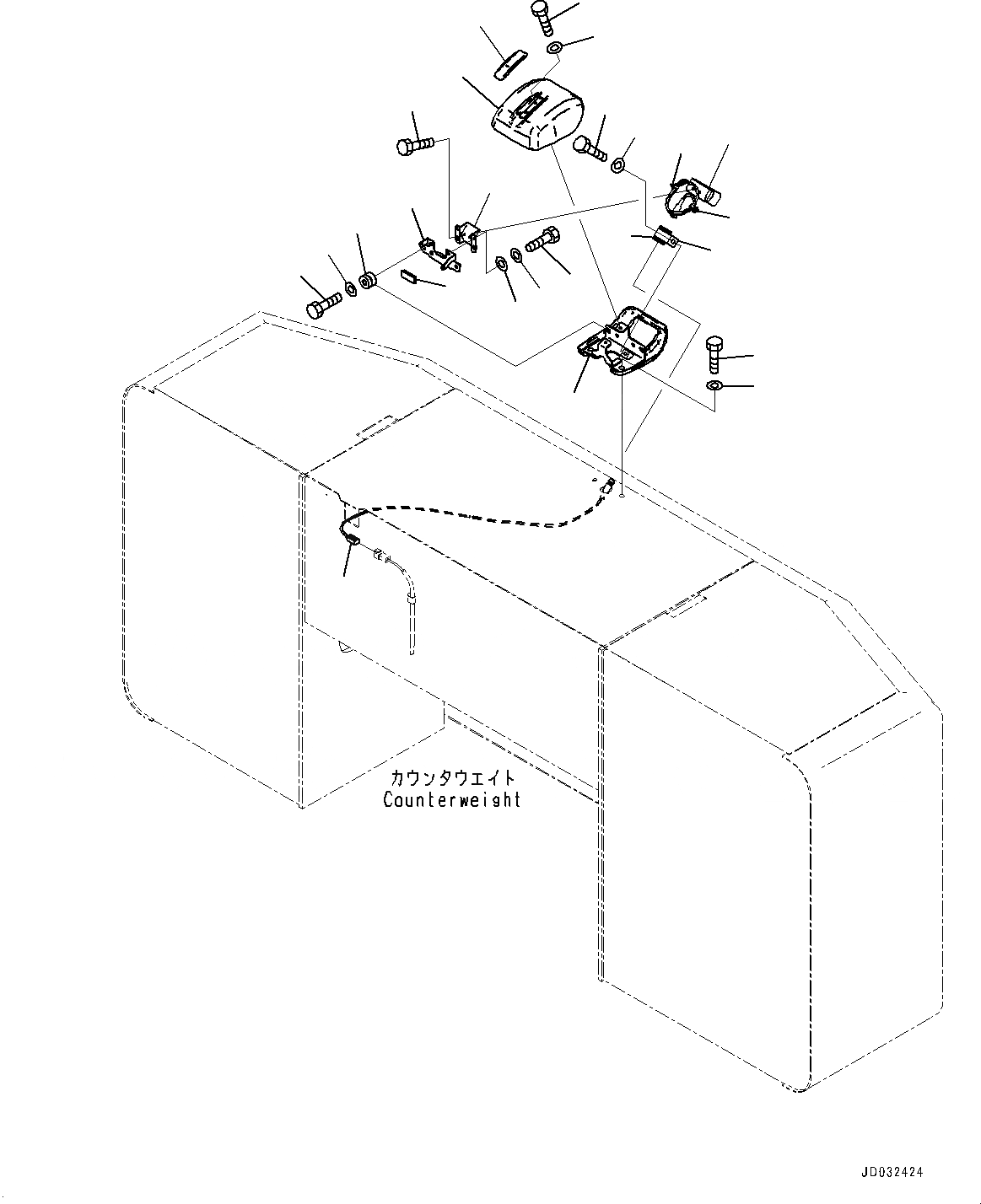 カウンタウエイト
Counterweight

JD032424