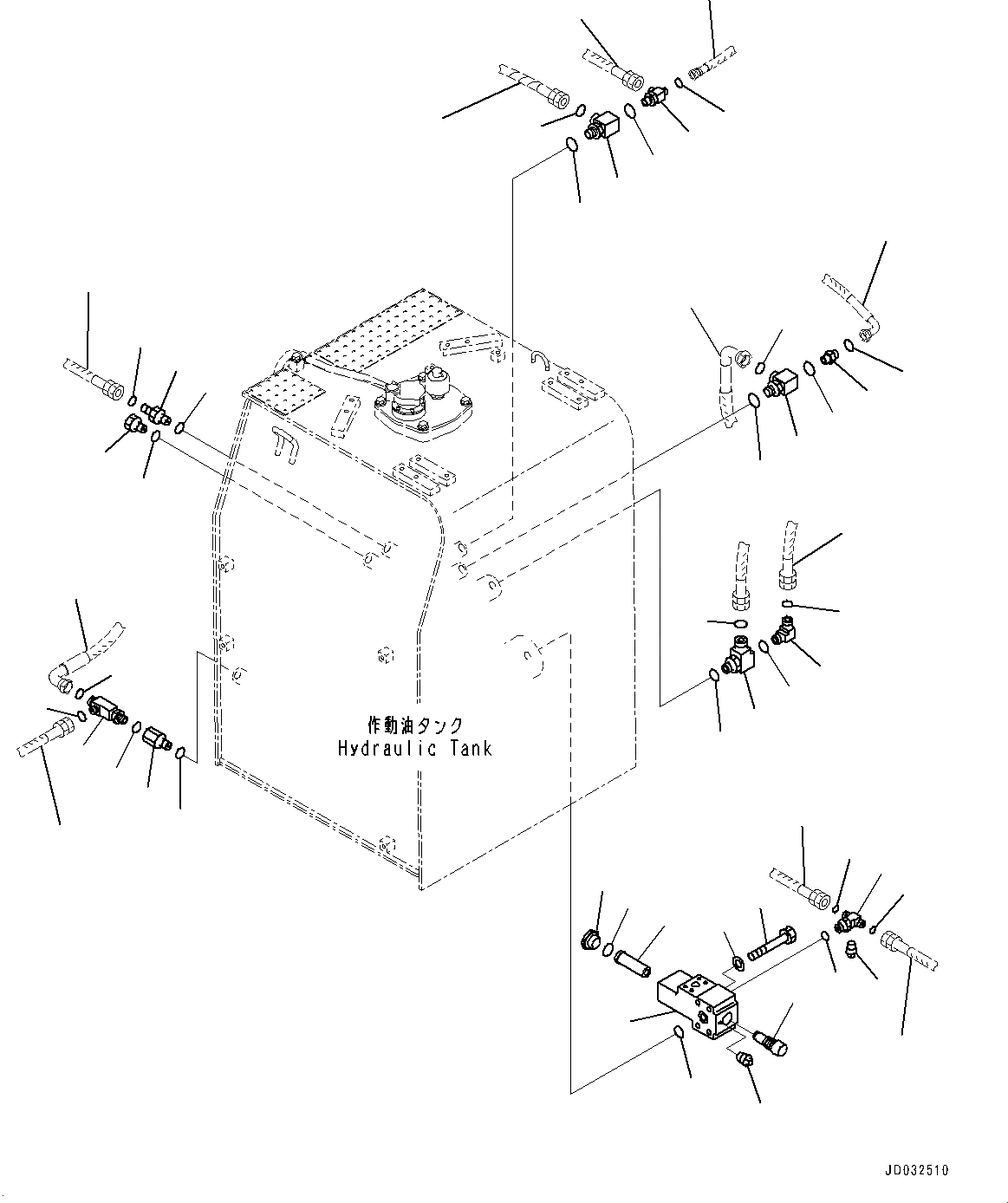 作動油タンク
Hydraulic Tank

JD032510