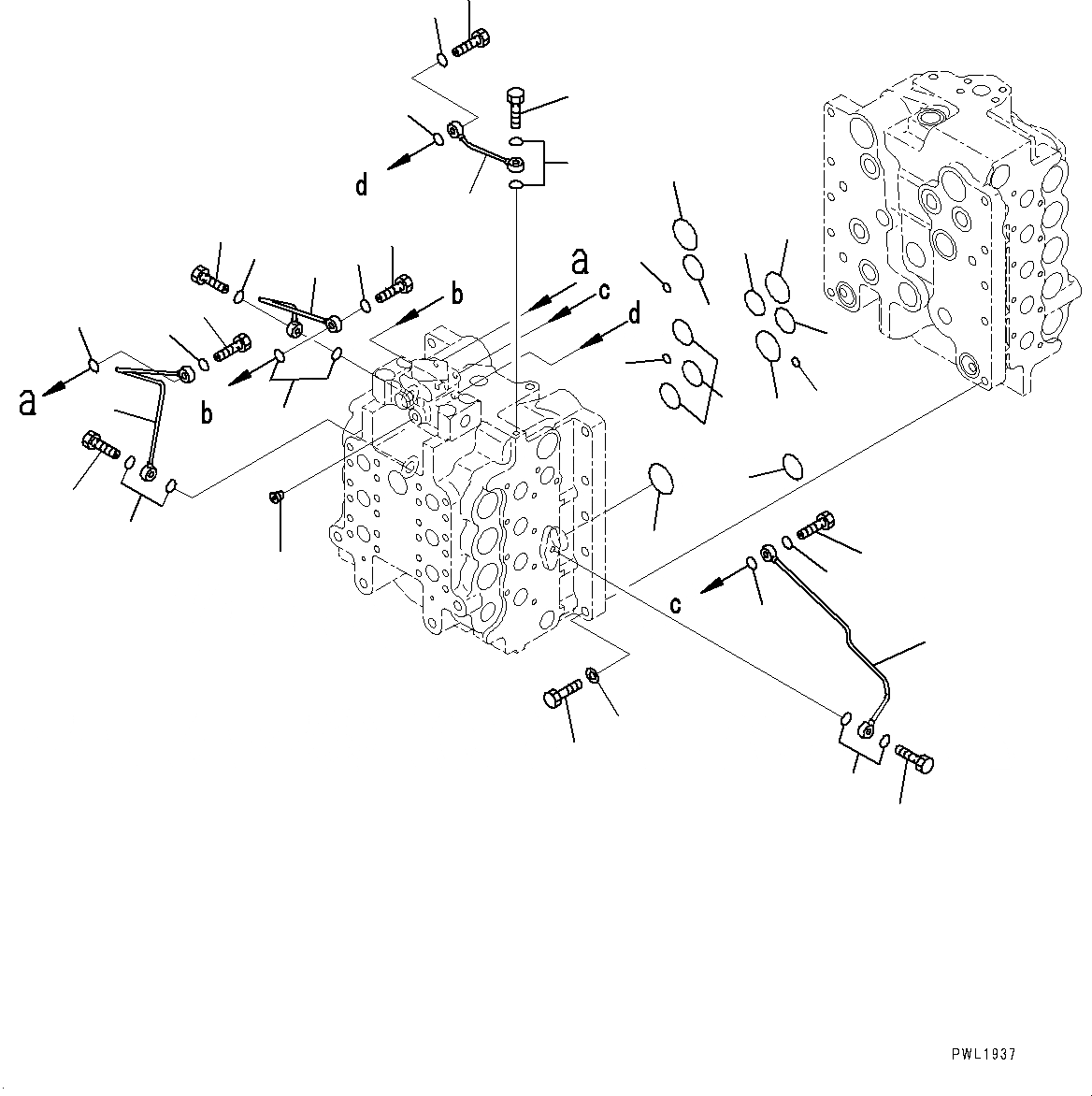 d
a
b
c
d
a
b
c
PWL1937