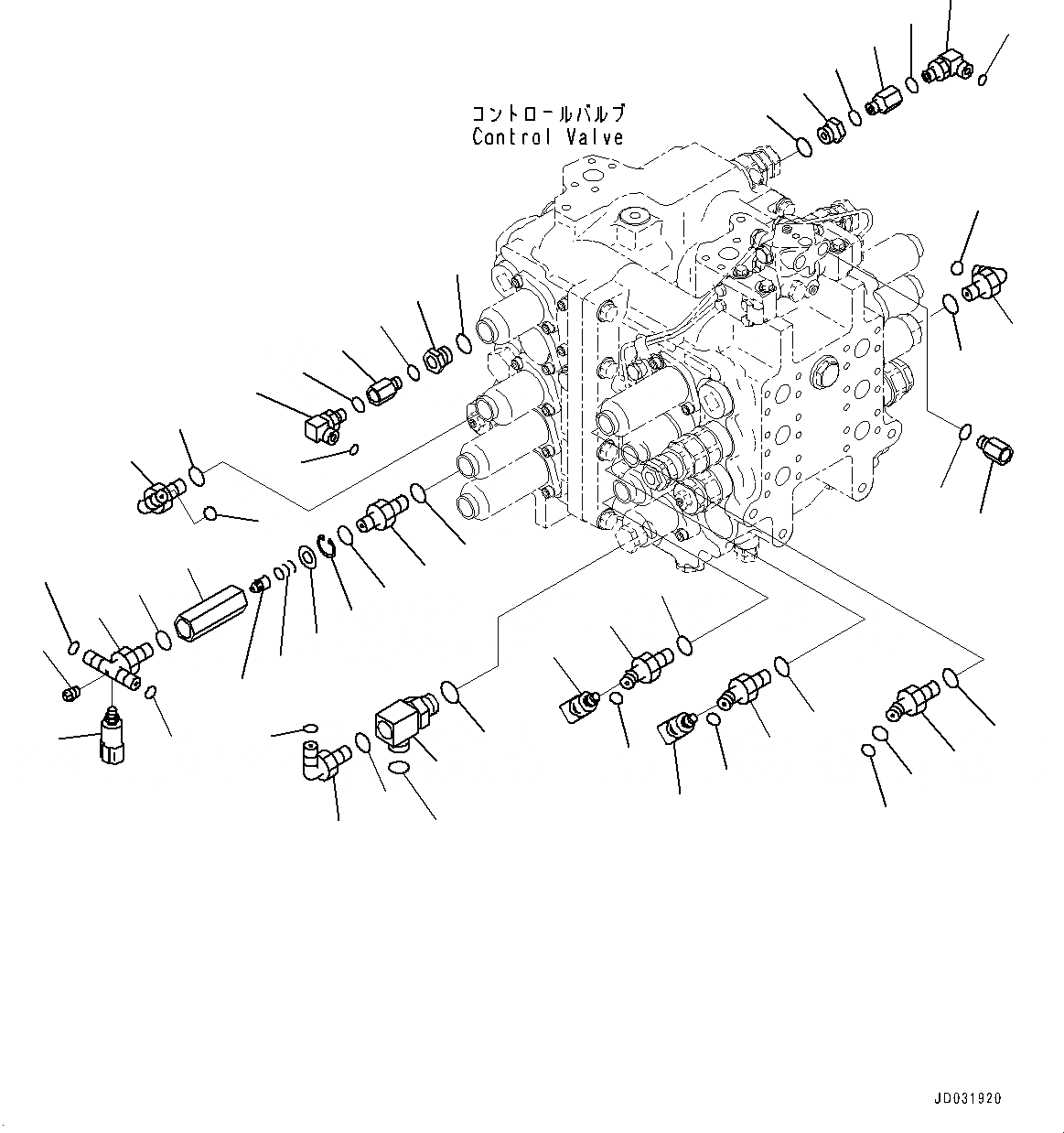 コントロールバルブ
Control Valve

JD031920