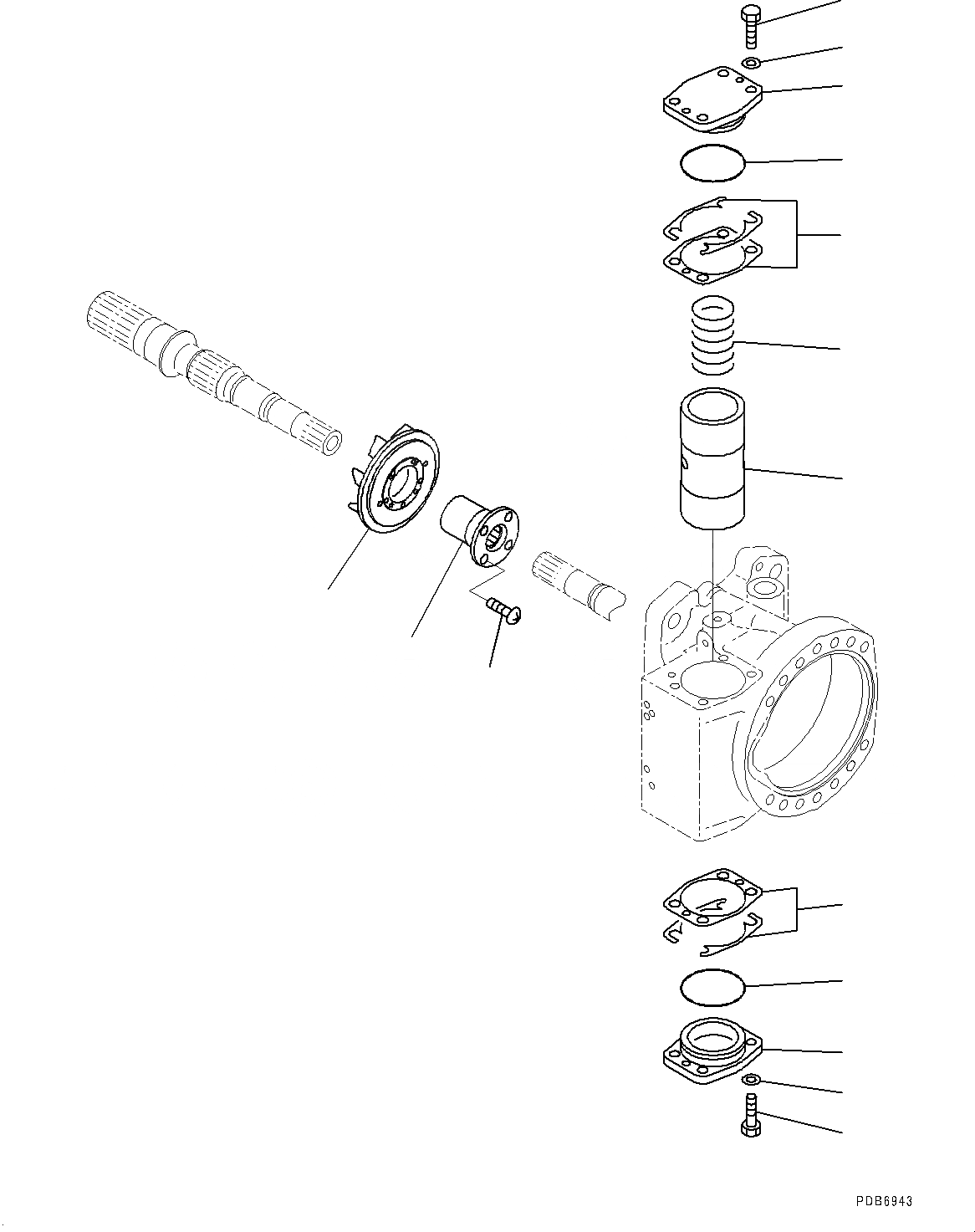 PDB6943