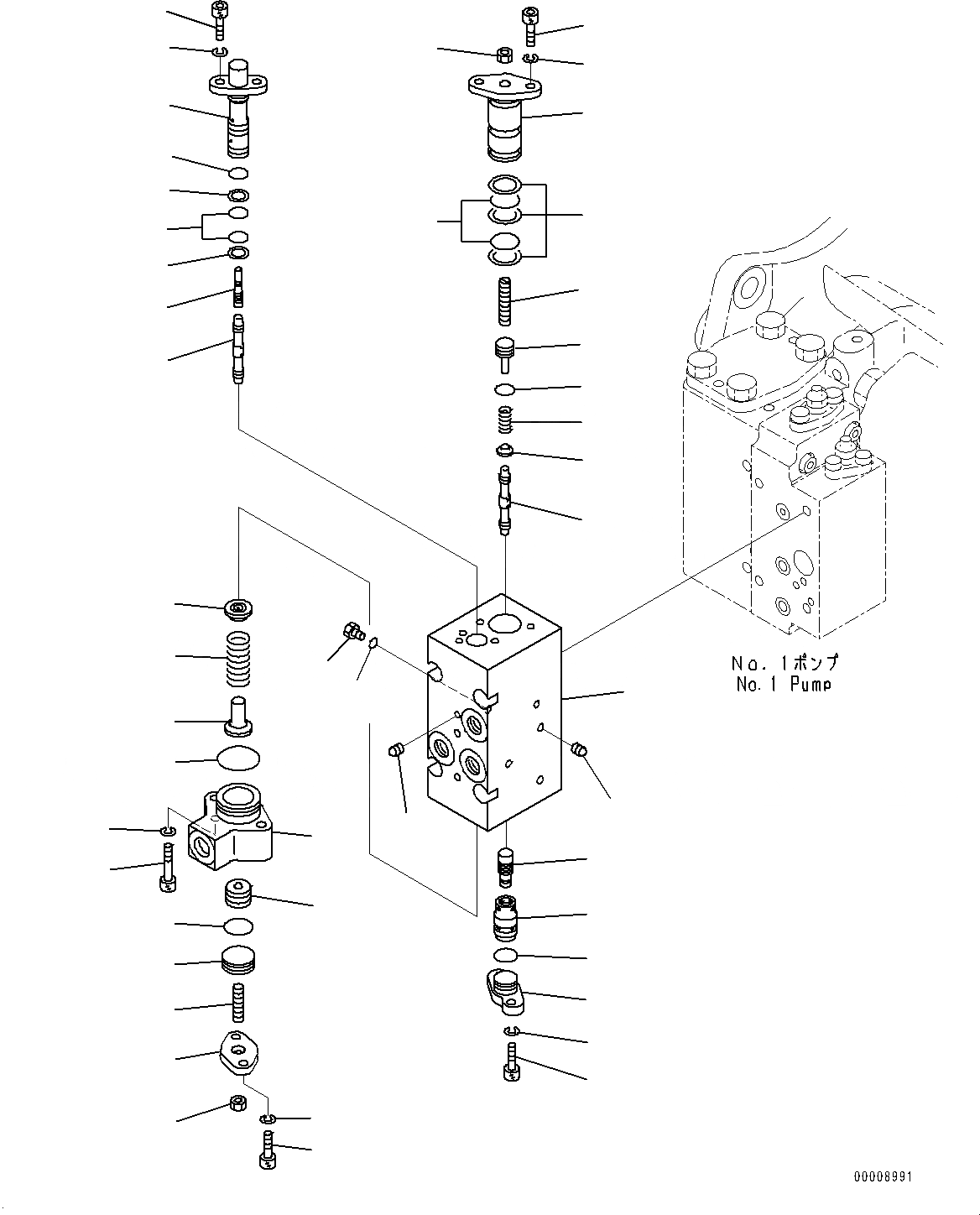 No. 1ポンプ
No. 1 Pump

00008991