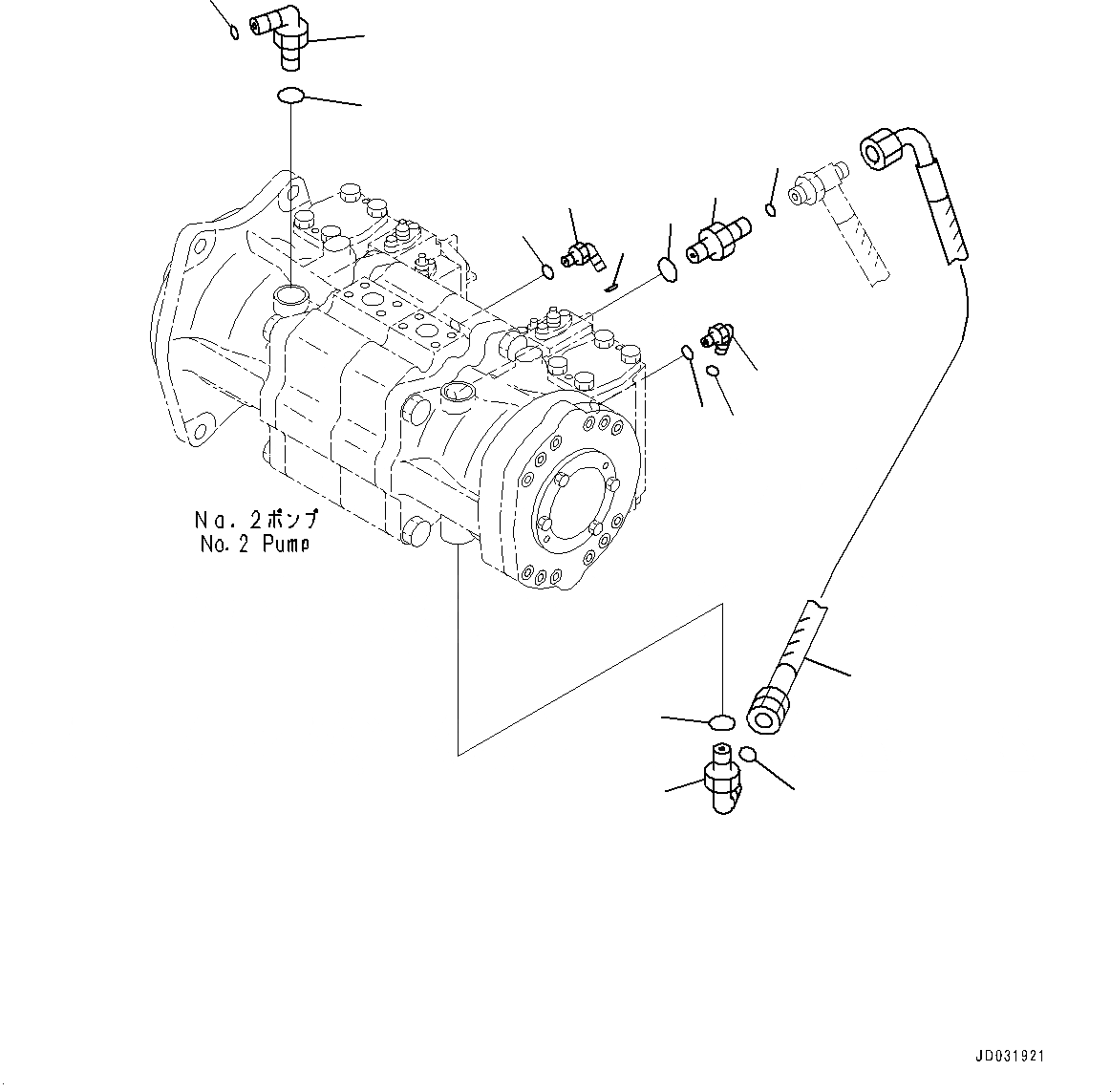 No. 2ポンプ
No. 2 Pump

JD031921