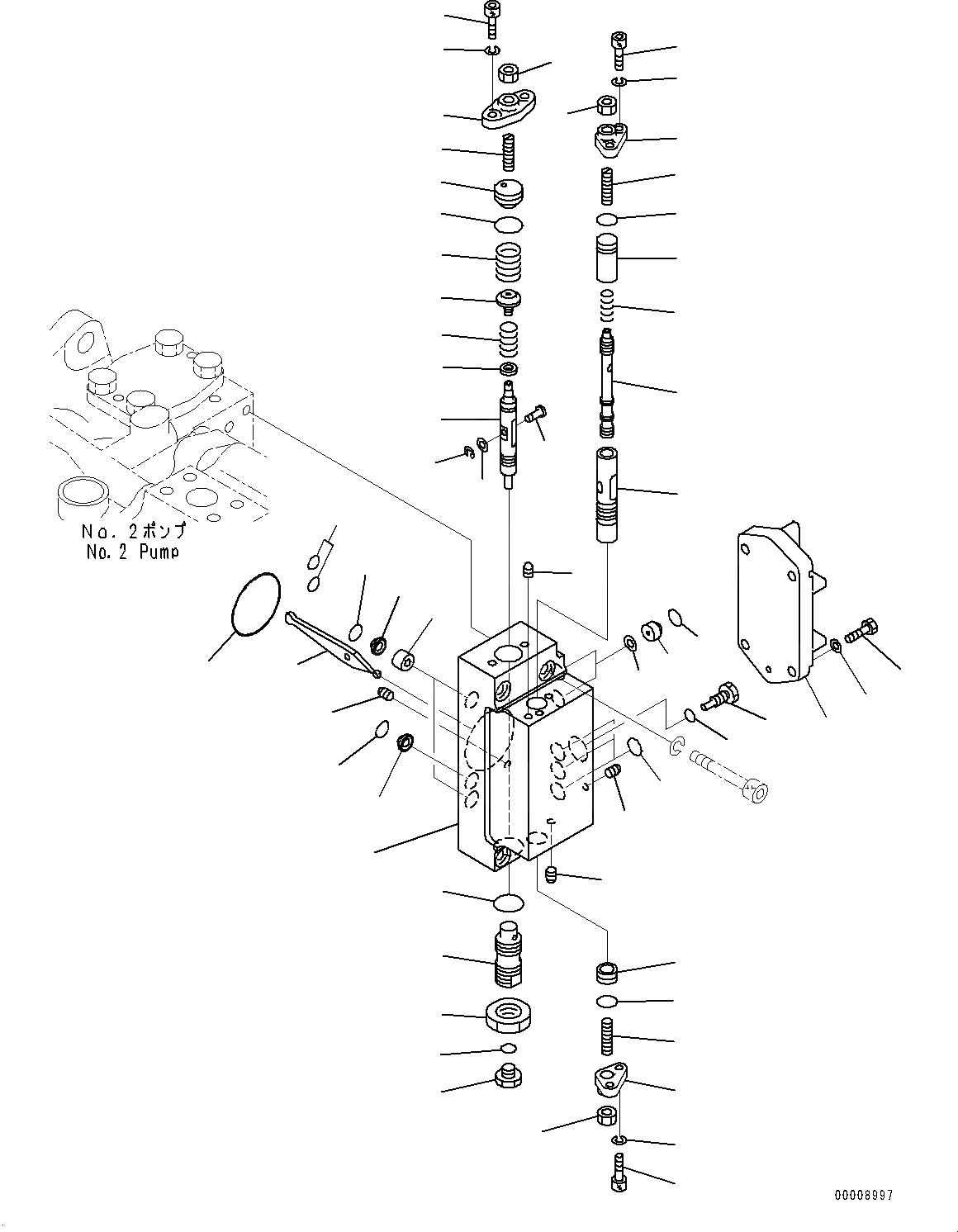 No. 2ポンプ
No. 2 Pump

00008997