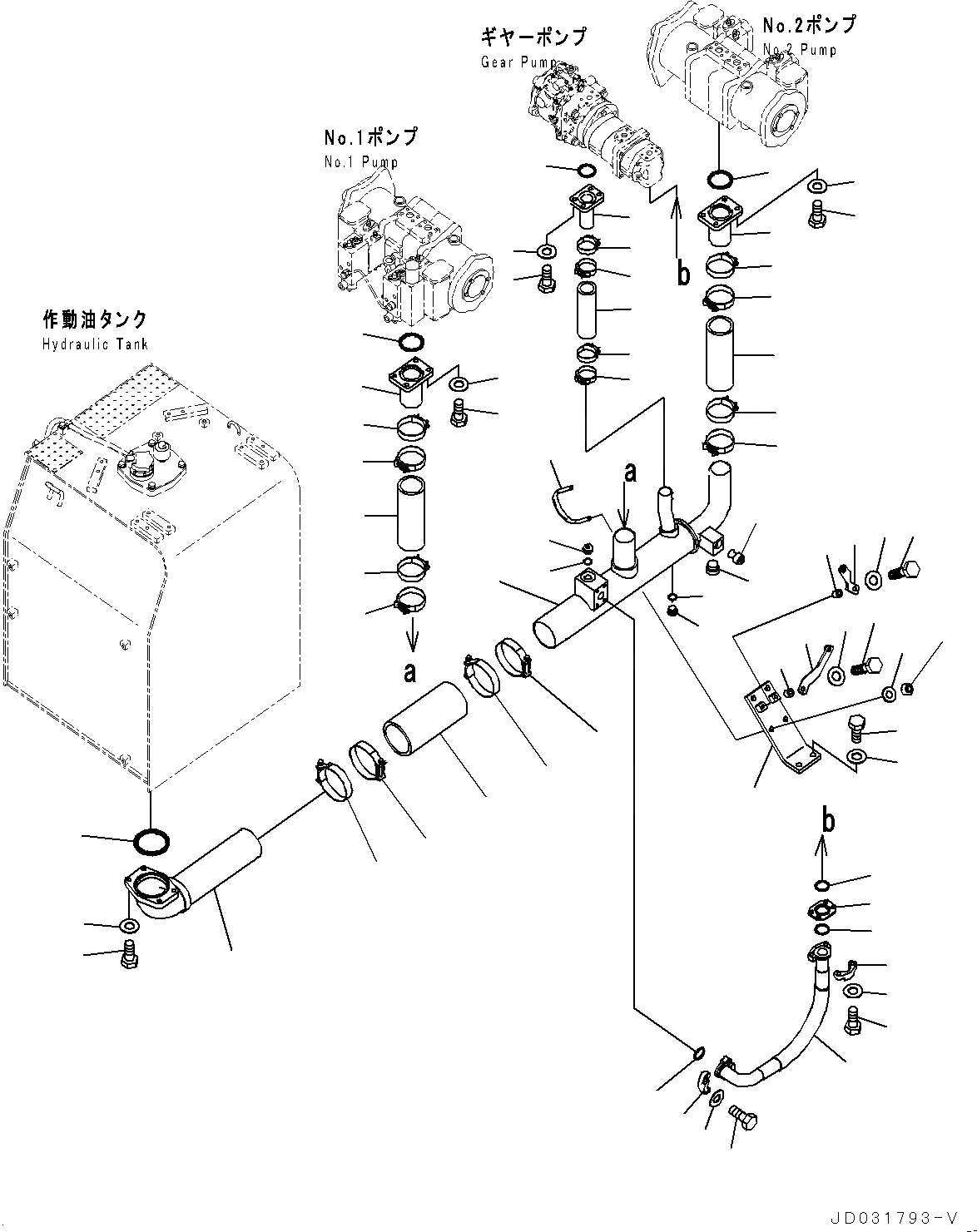 ギヤーポンプ
Gear Pump

No.2ポンプ
No.2 Pump

No.1ポンプ
No.1 Pump

作動油タンク
Hydraulic Tank

b

a

a

b

JD031793-V