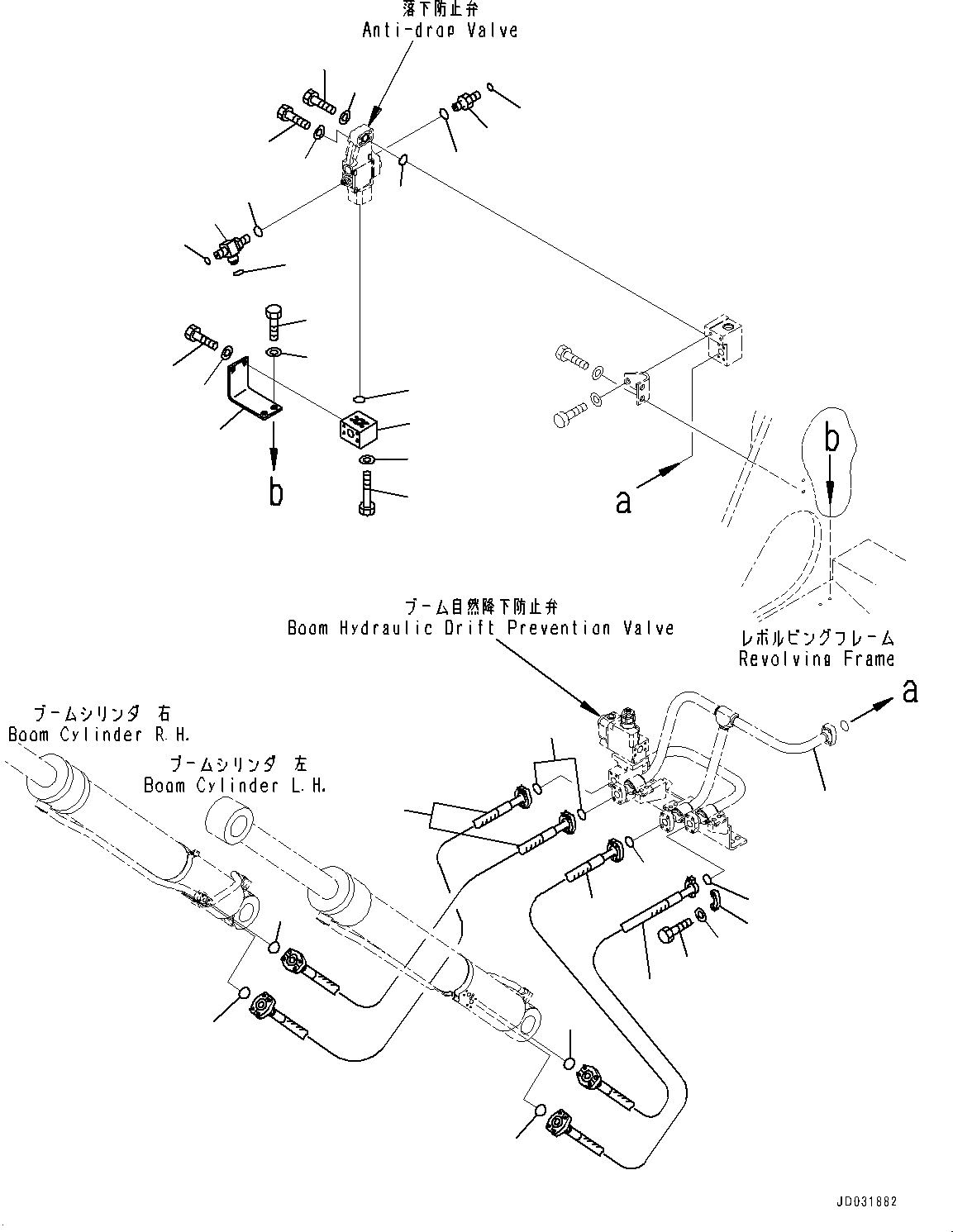 落下防止弁
Anti-drop Valve

b

a

b

ブーム自然降下防止弁
Boom Hydraulic Drift Prevention Valve

レボルビングフレーム
Revolving Frame

a

ブームシリンダ 右
Boom Cylinder R.H.

ブームシリンダ 左
Boom Cylinder L.H.

JD031882