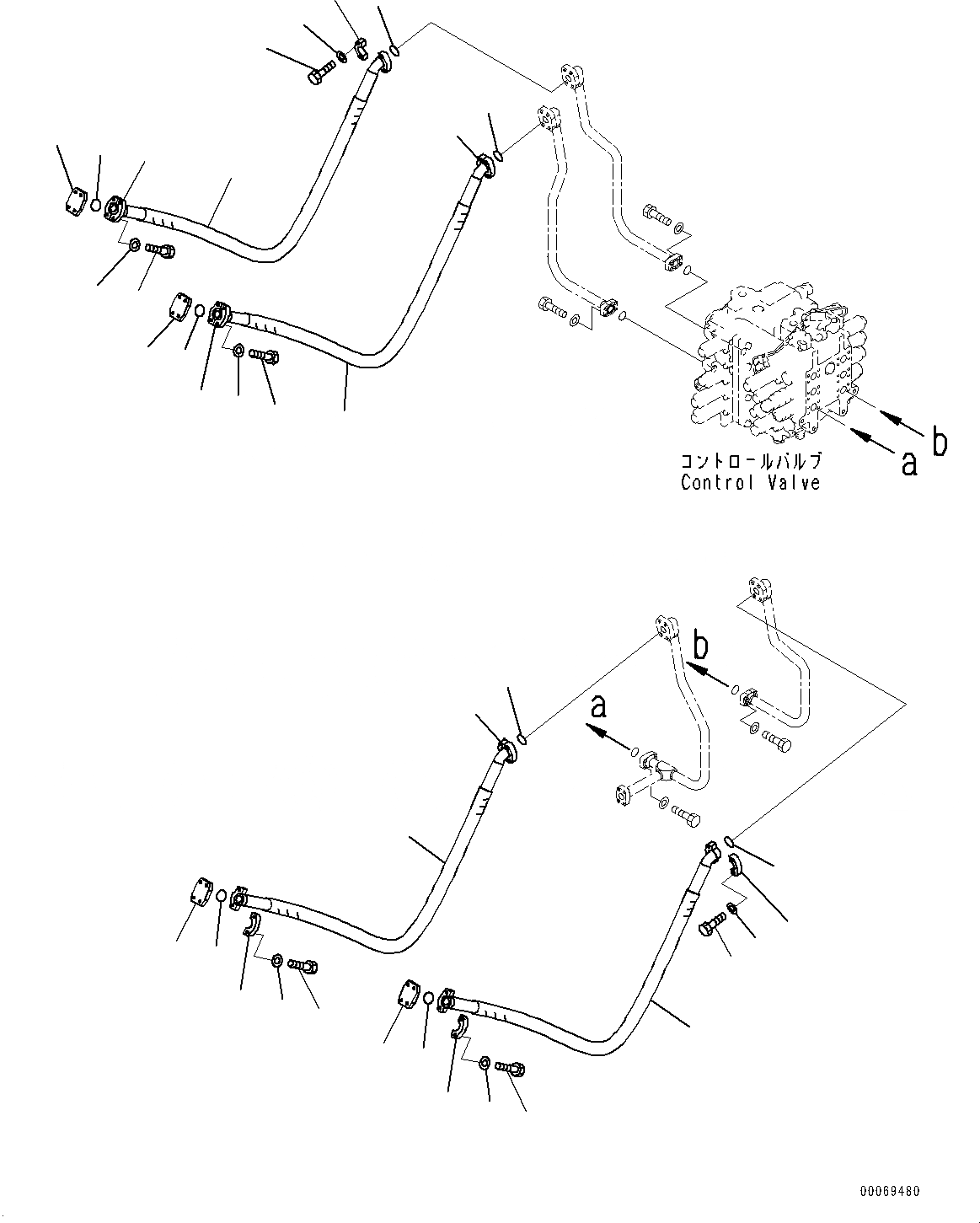 b
a
コントロールバルブ
Control Valve

b
a

00069480