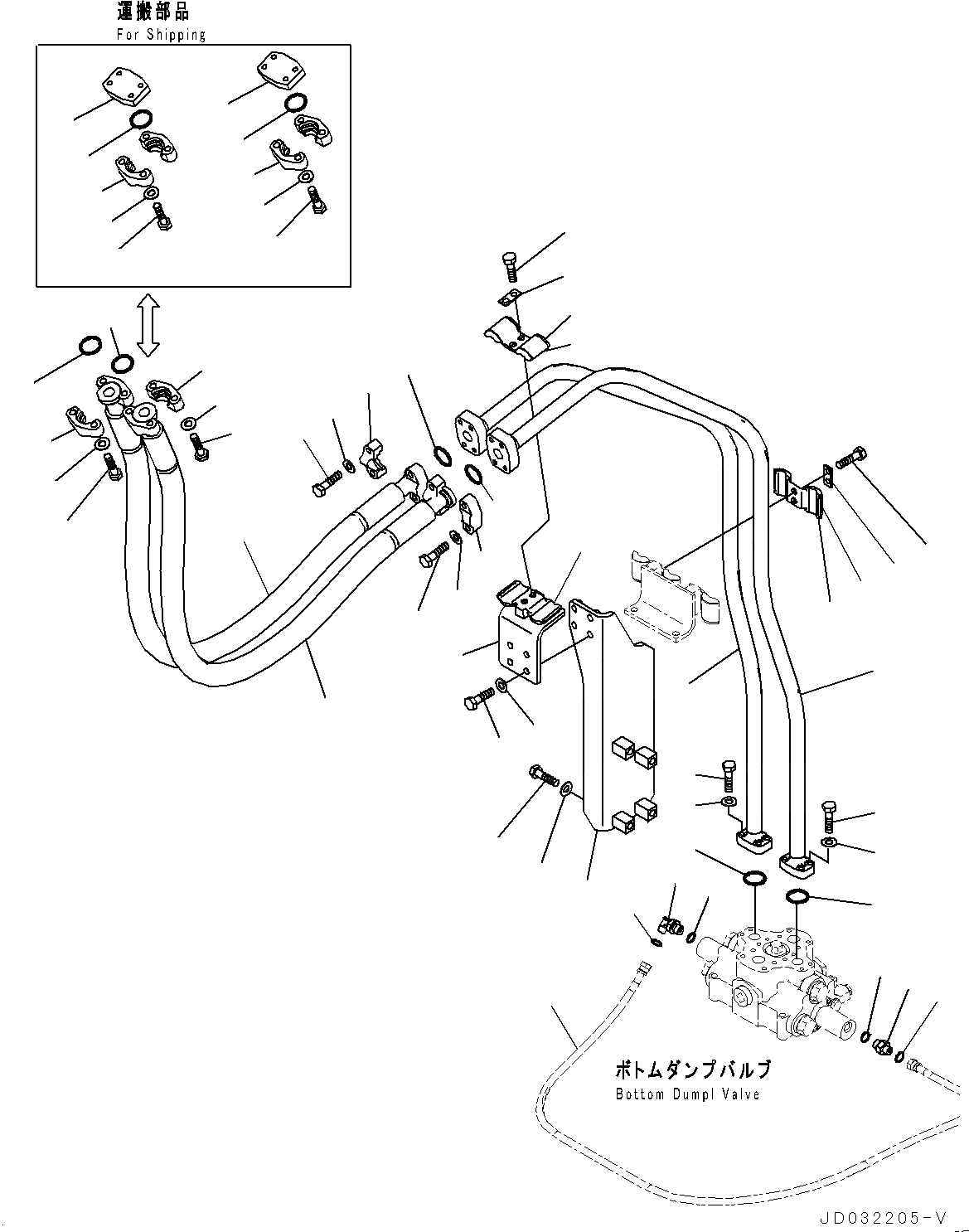 運搬部品
For Shipping

ボトムダンプバルブ
Bottom Dumpl Valve

JD032205-V