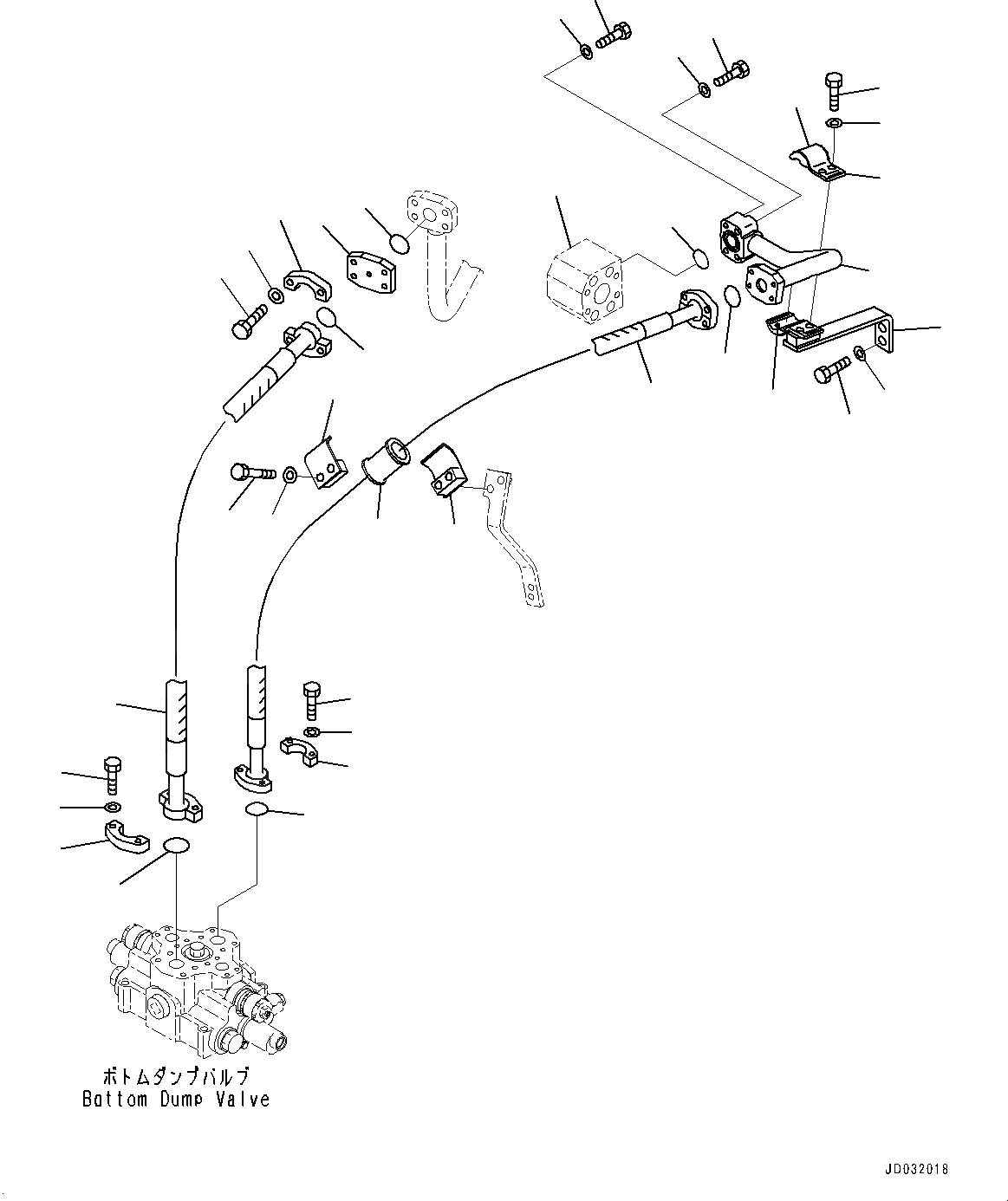 ボトムダンプバルブ
Bottom Dump Valve

JD032018