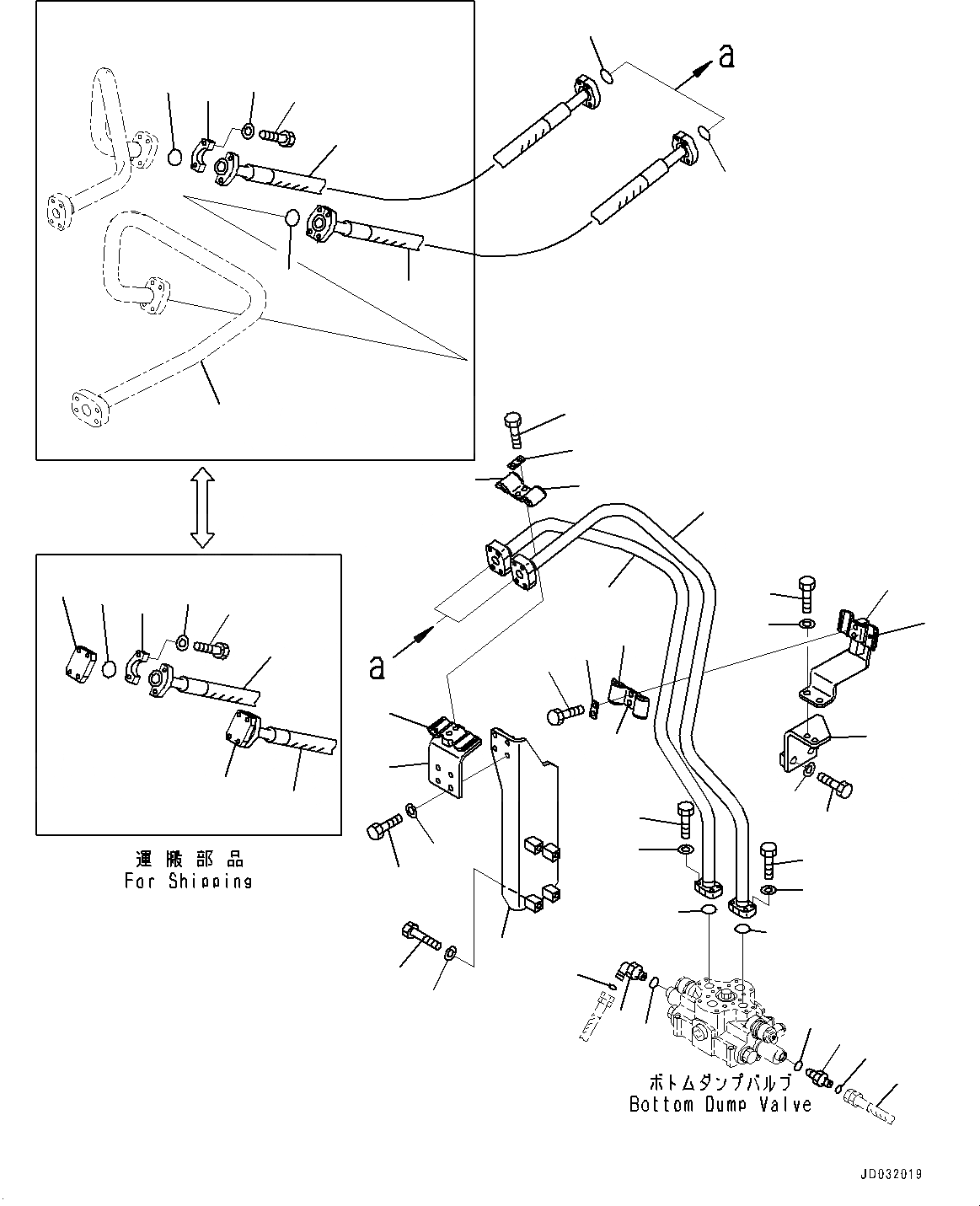 a

a

運搬部品
For Shipping

ボトムダンプバルブ
Bottom Dump Valve

JD032019