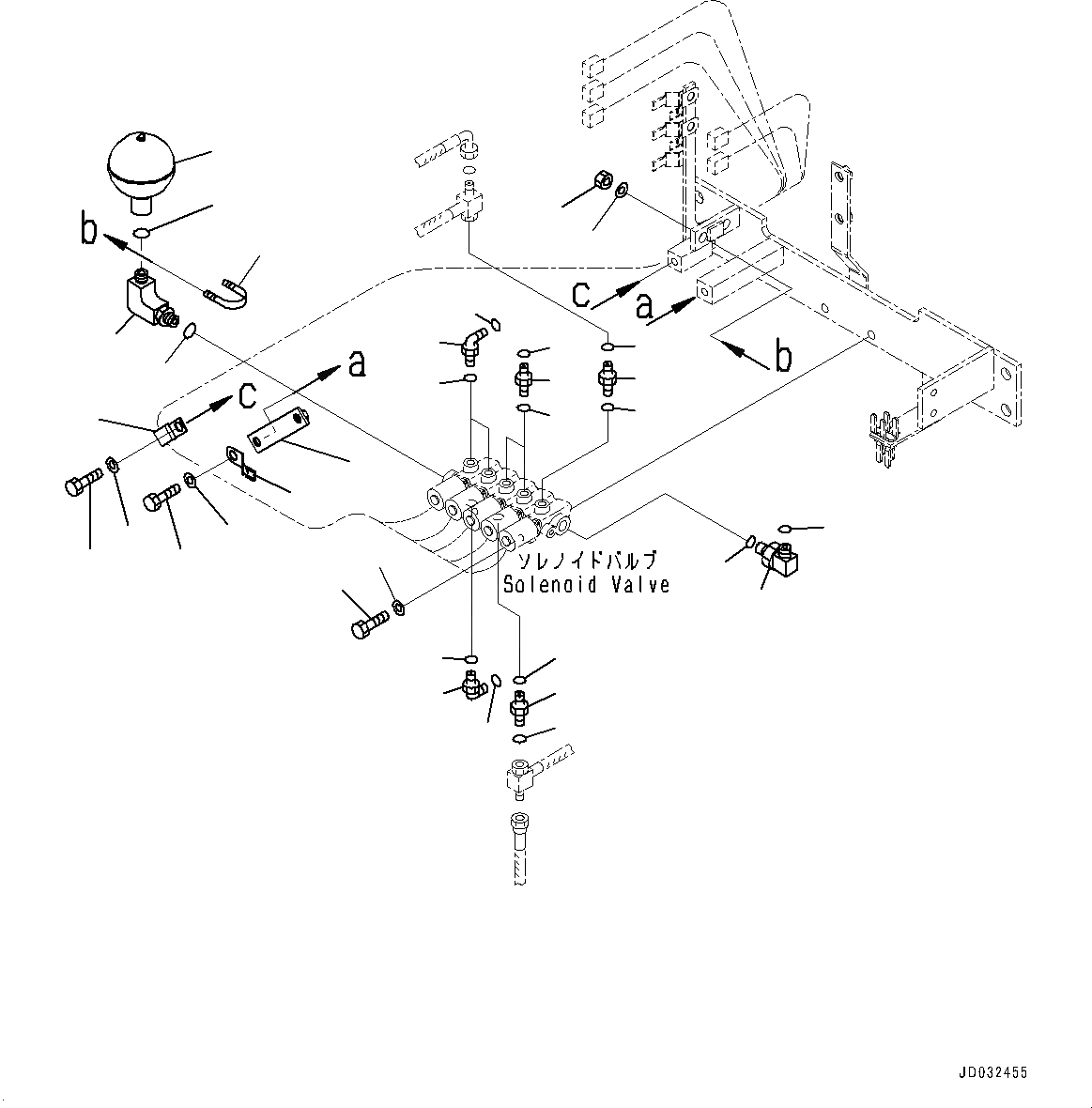 b
c
a
a
c
b
ソレノイドバルブ
Solenoid Valve
JD032455