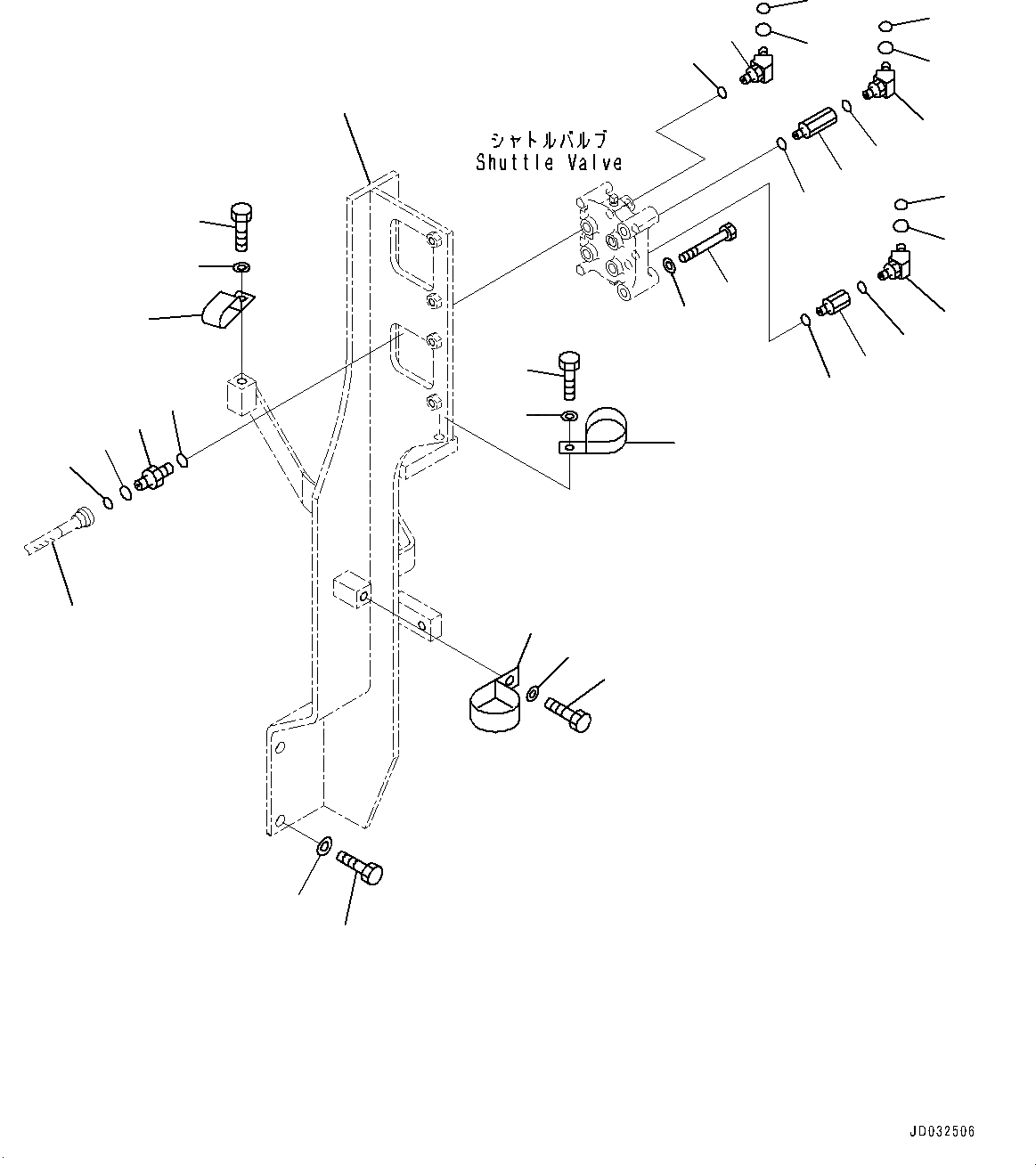 シャトルバルブ
Shuttle Valve

JD032506