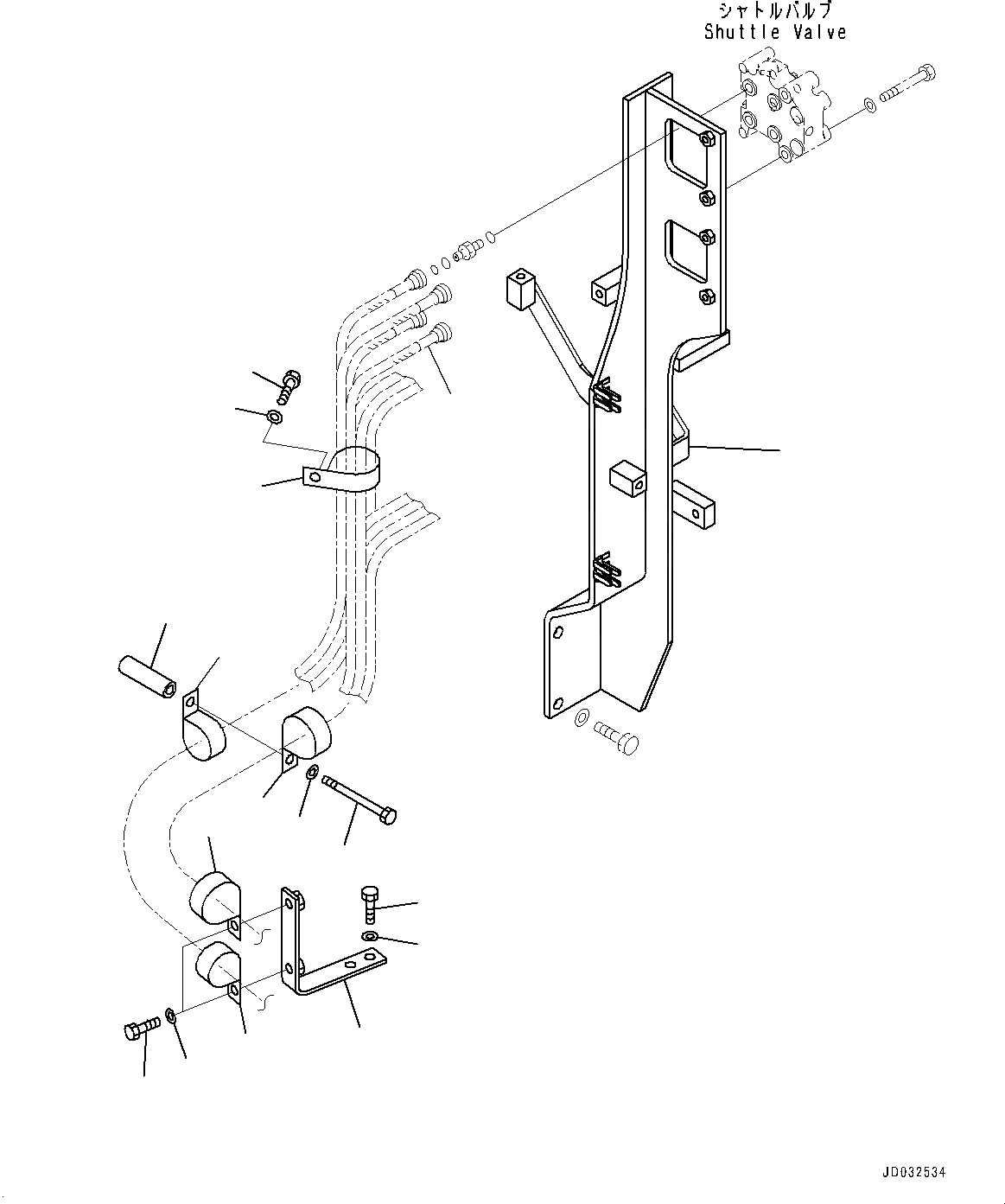 シャトルバルブ
Shuttle Valve

JD032534