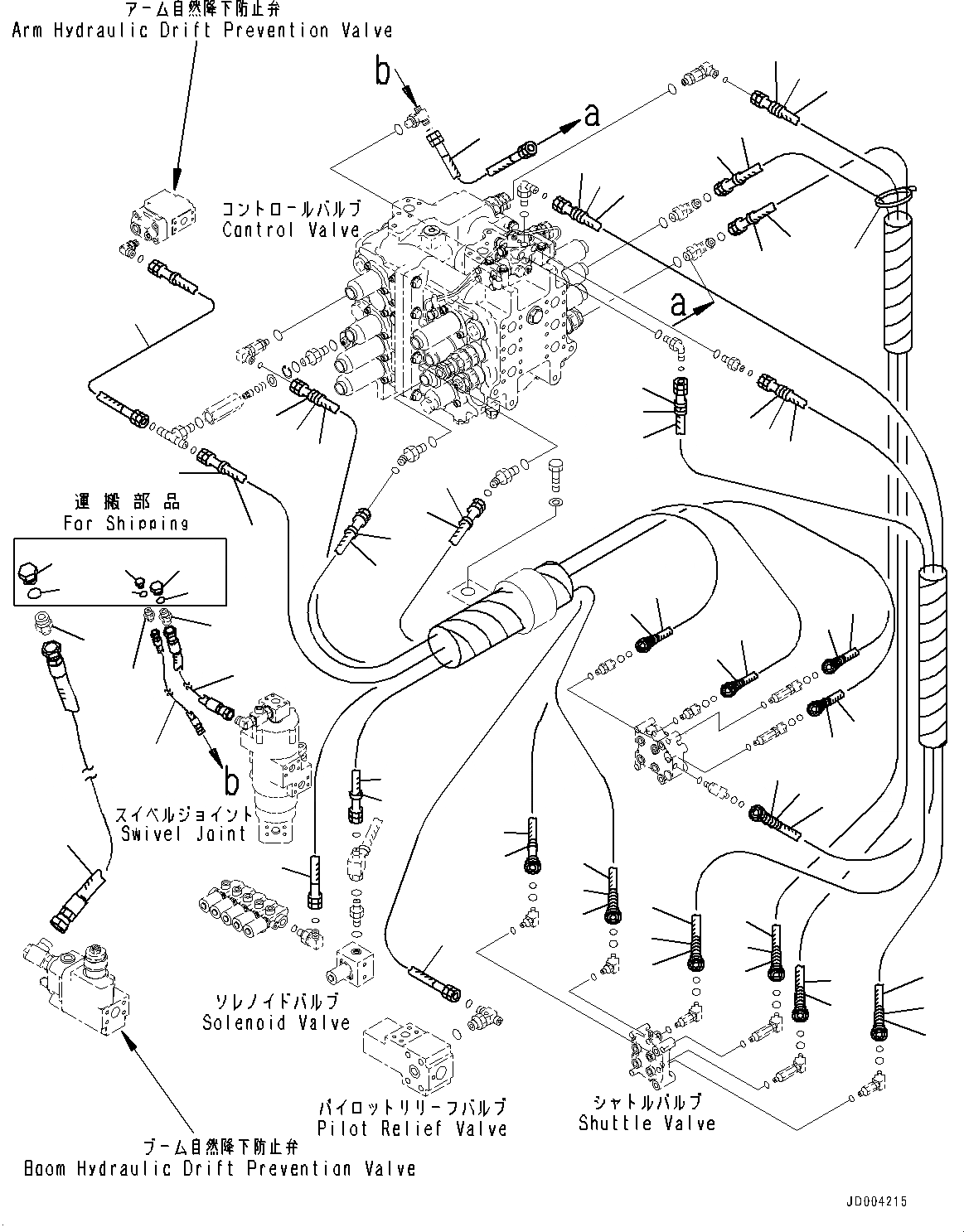 アーム自然降下防止弁
Arm Hydraulic Drift Prevention Valve

b

a

コントロールバルブ
Control Valve

a

運搬部品
For Shipping

b

スイベルジョイント
Swivel Joint

ソレノイドバルブ
Solenoid Valve

パイロットリリーフバルブ
Pilot Relief Valve

シャトルバルブ
Shuttle Valve

ブーム自然降下防止弁
Boom Hydraulic Drift Prevention Valve

JD004215