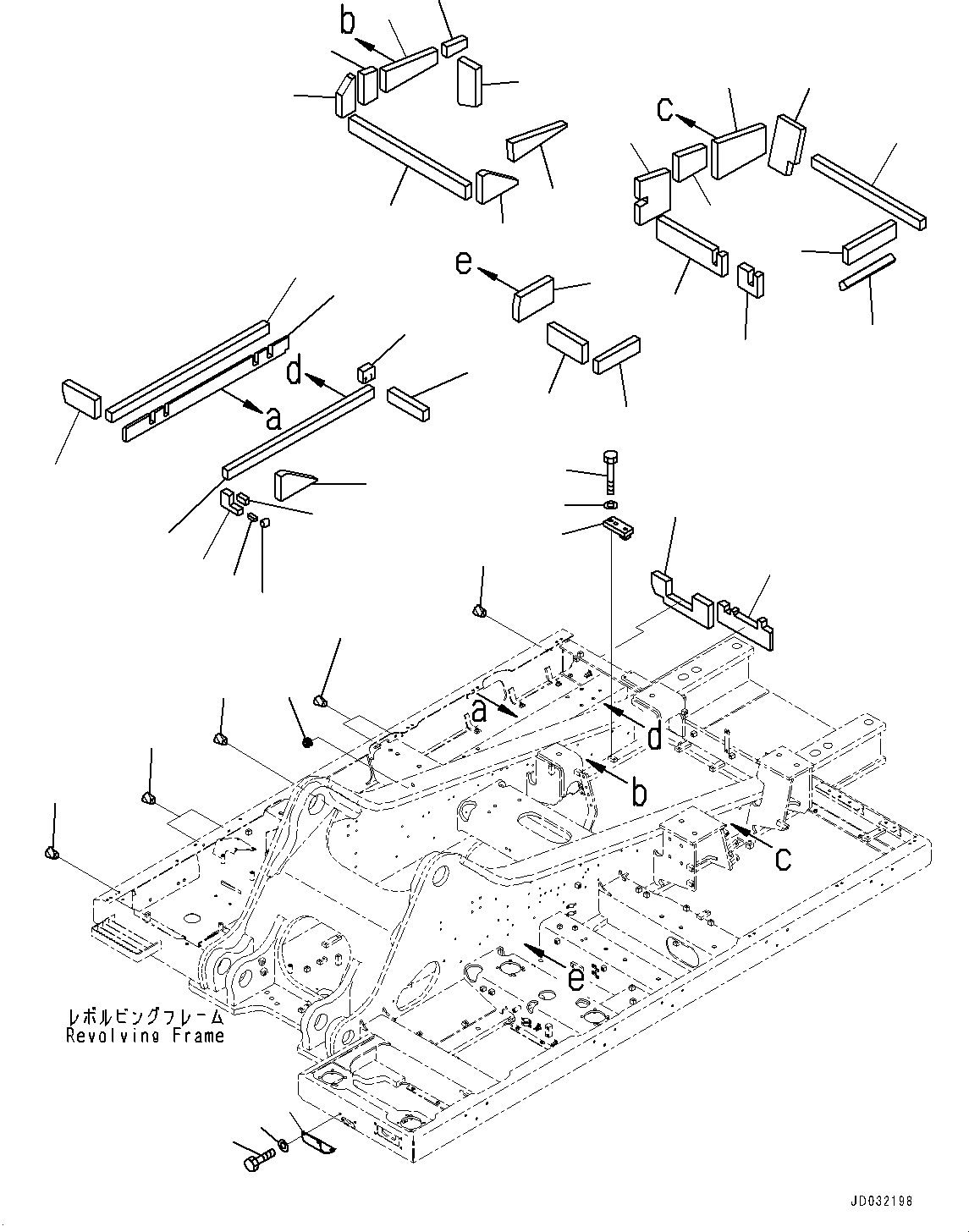 b
c
e
d
a
a
d
b
c
e
レボルビングフレーム
Revolving Frame
JD032198