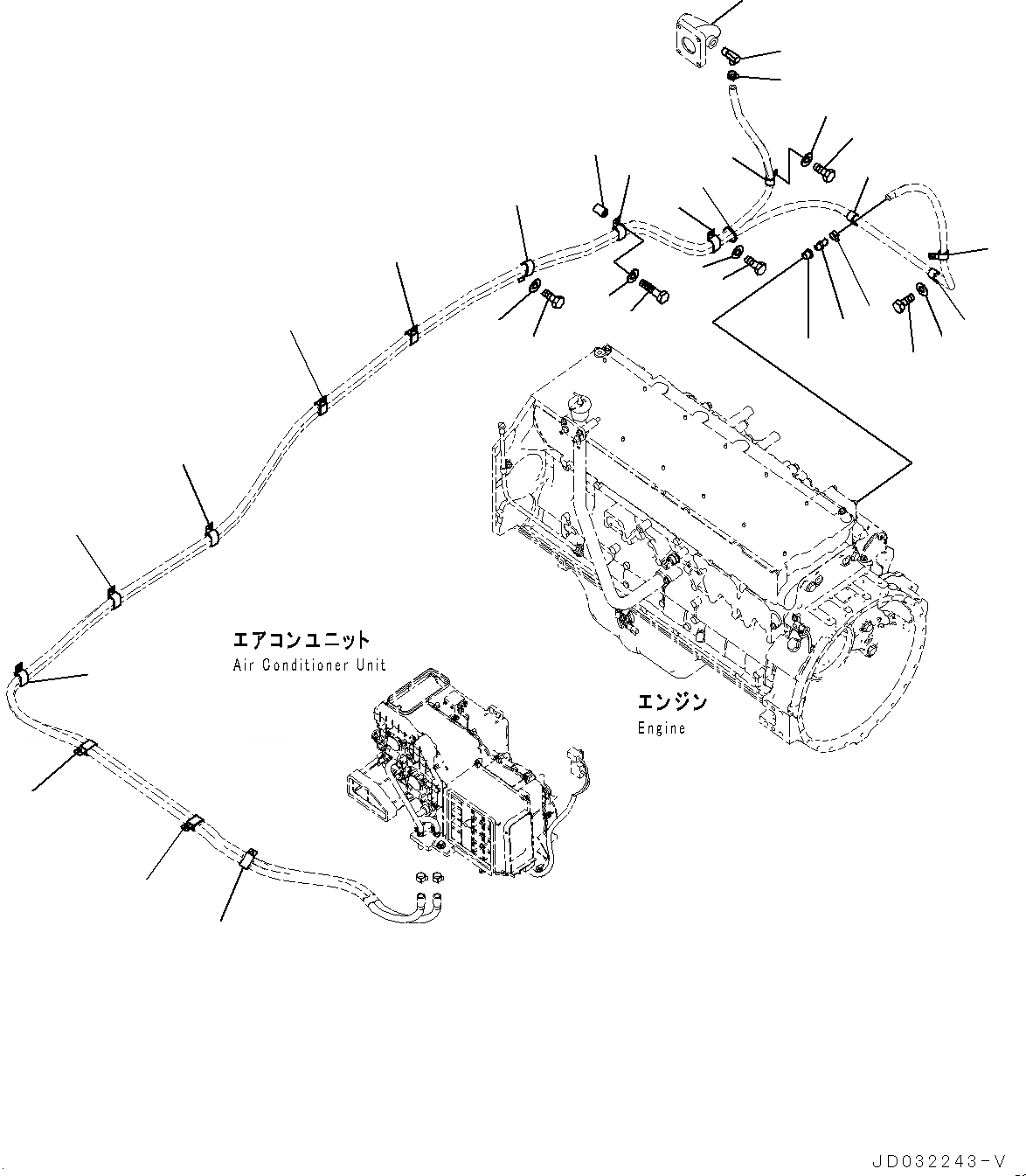 エアコンユニット
Air Conditioner Unit

エンジン
Engine

JD032243-V