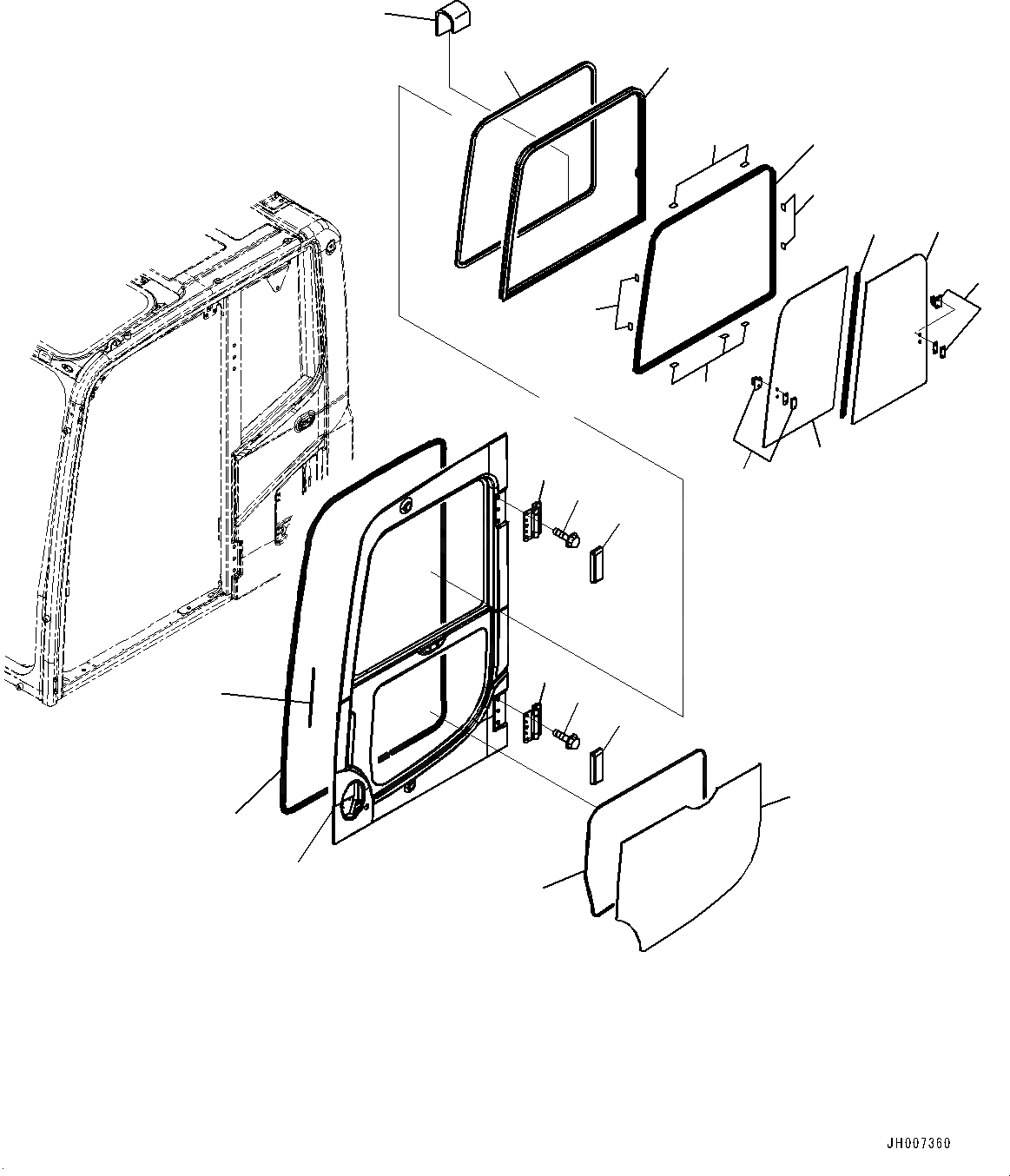 JH007360