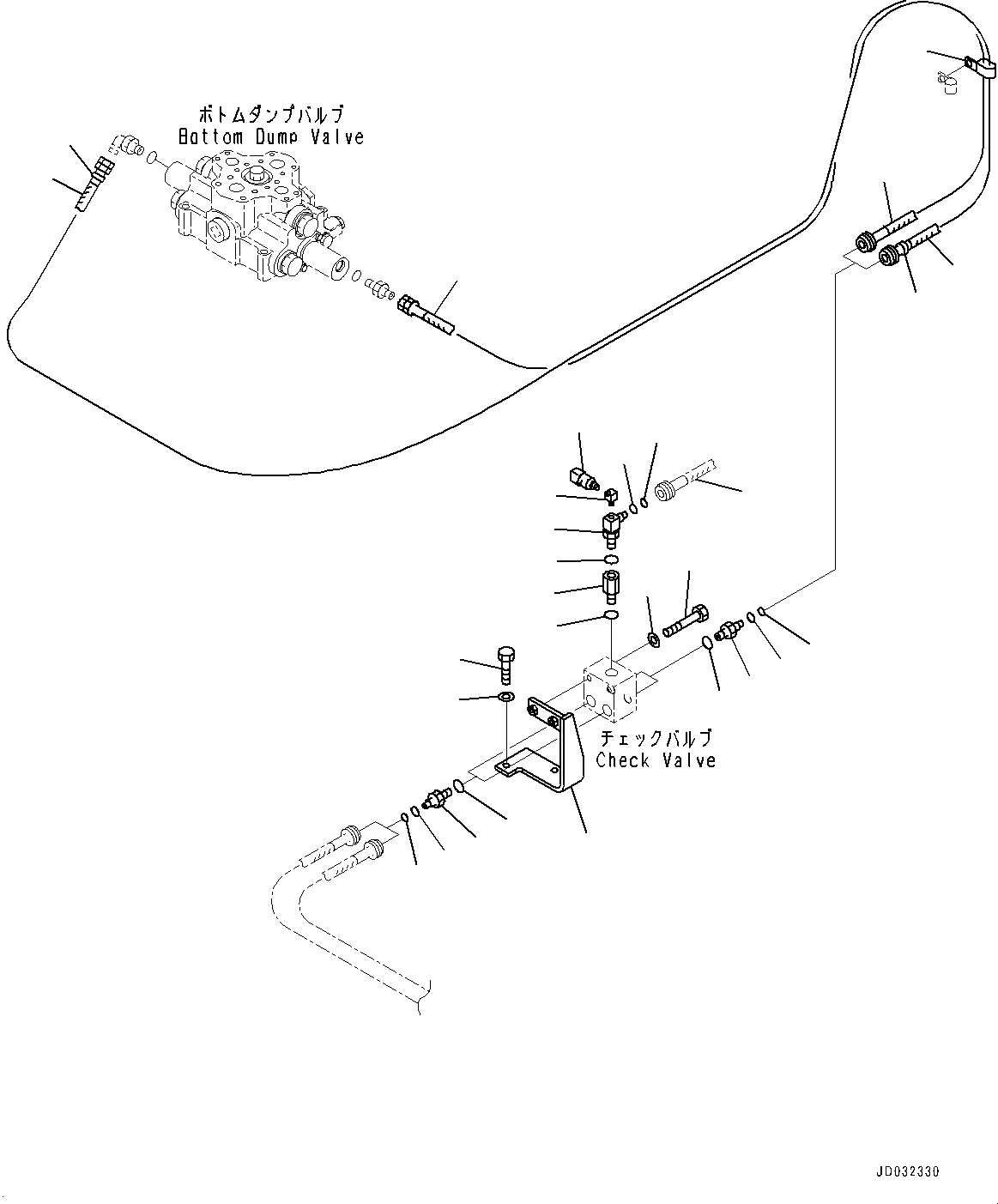 ボトムダンプバルブ
Bottom Dump Valve

チェックバルブ
Check Valve

JD032330