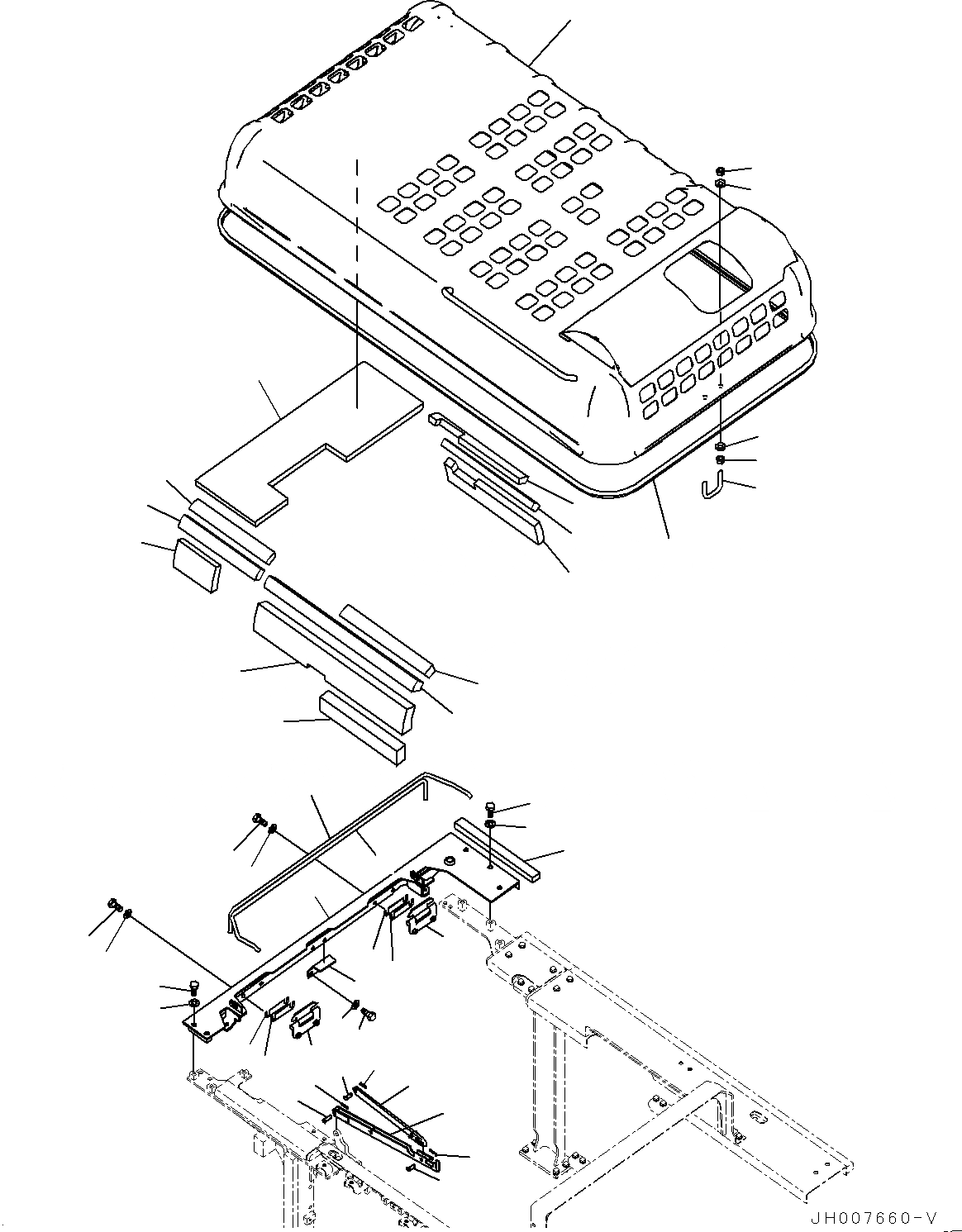 JH007660-V