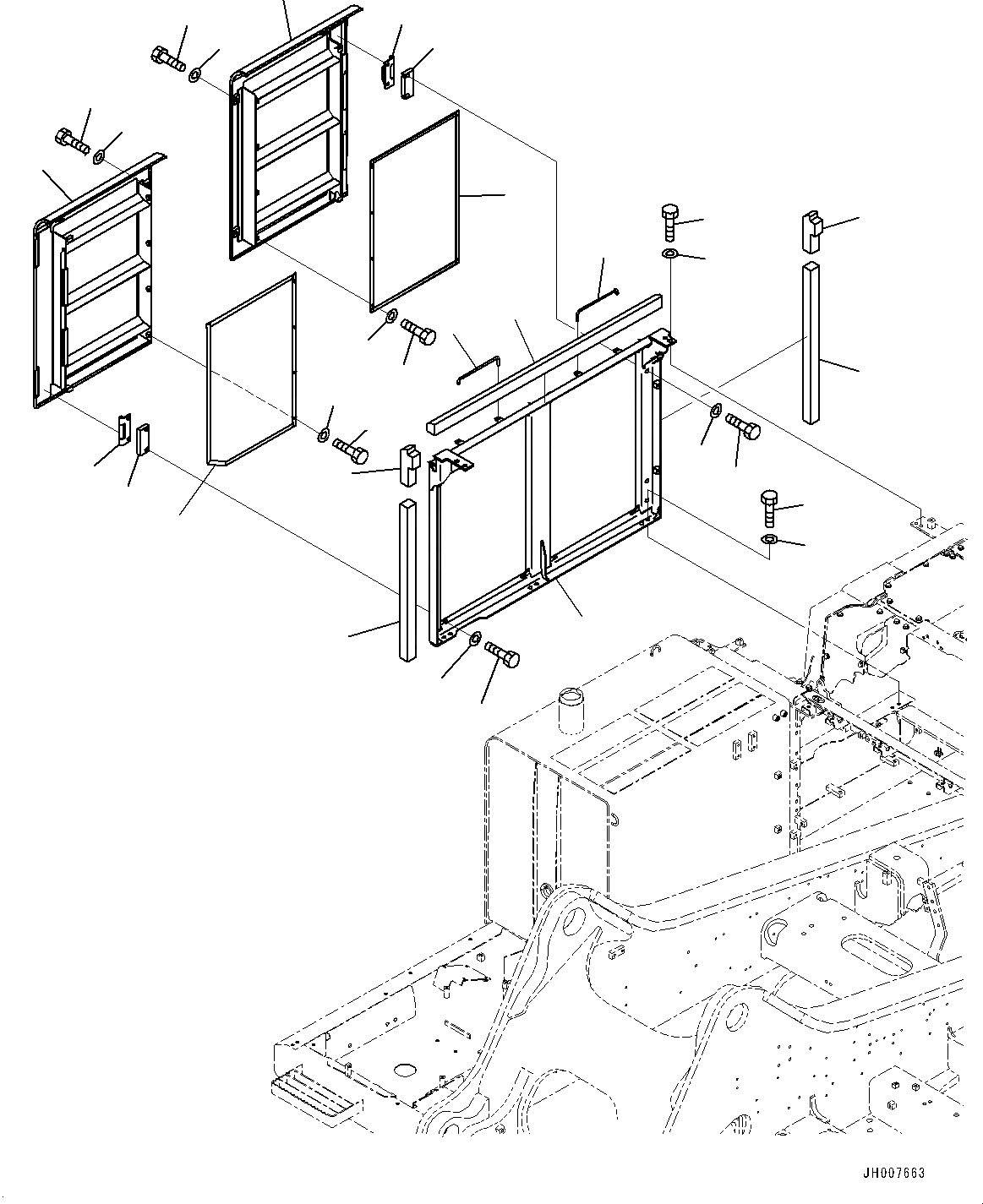 JH007663