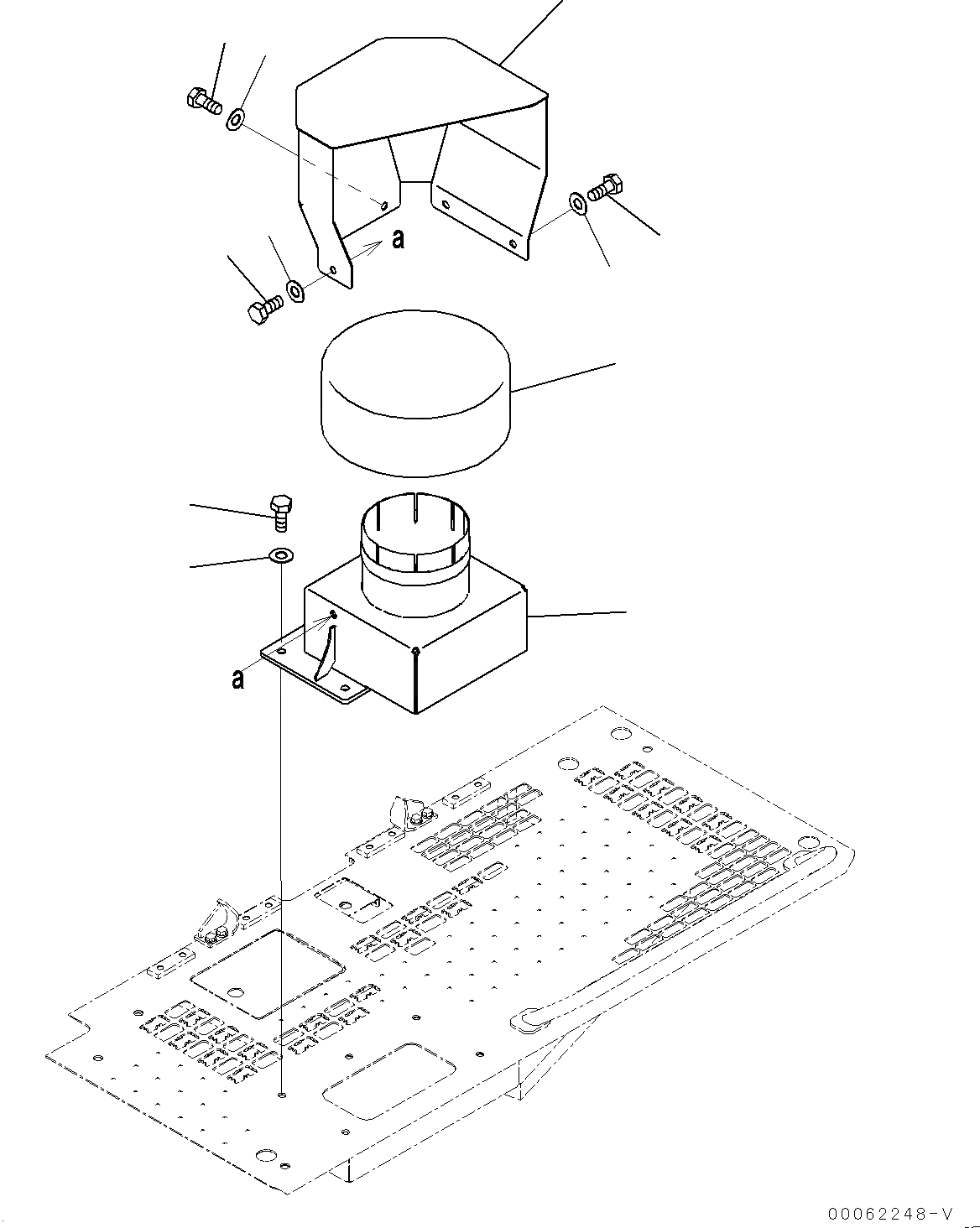 a

a

00062248-V