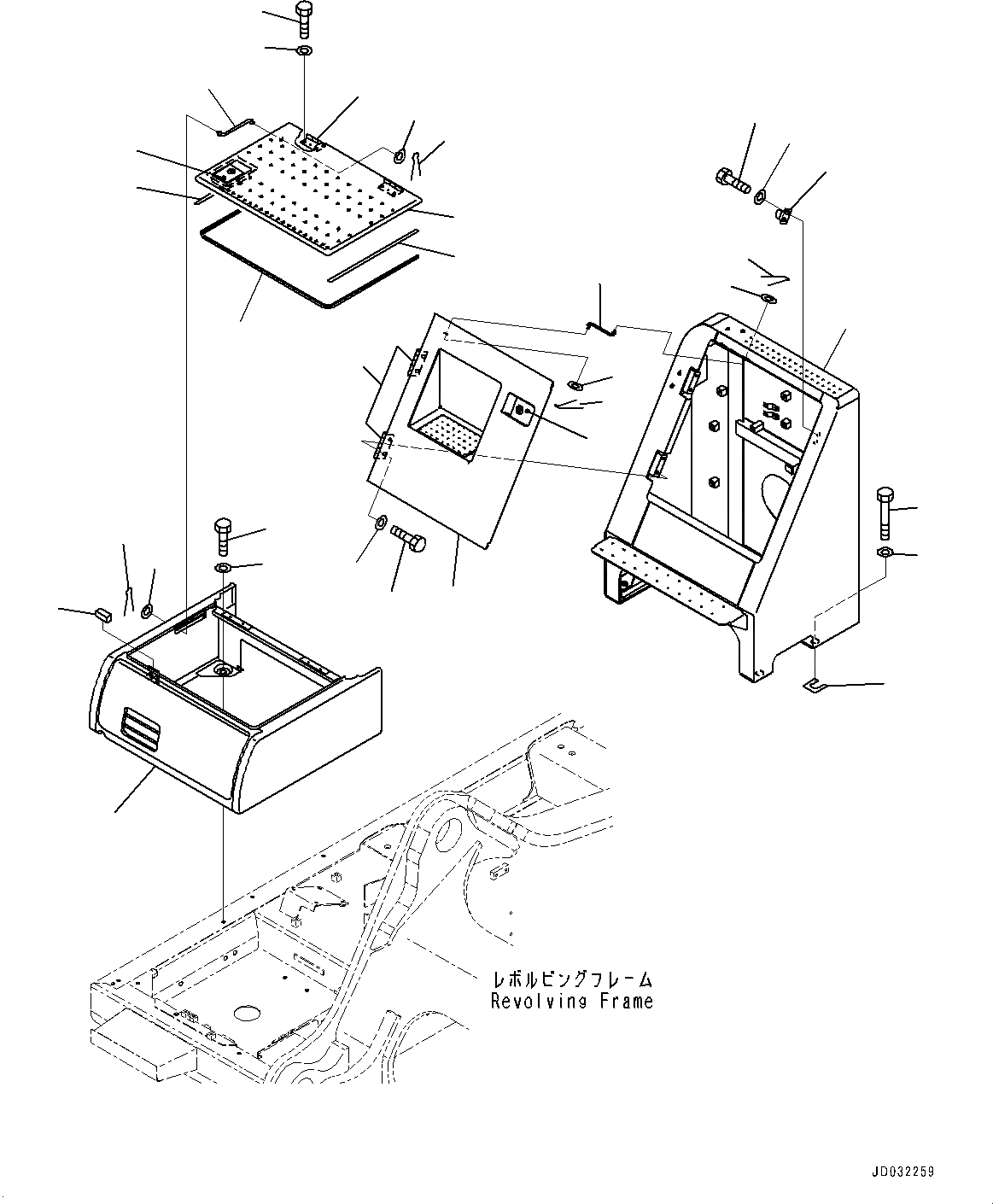 レボルビングフレーム
Revolving Frame

JD032259