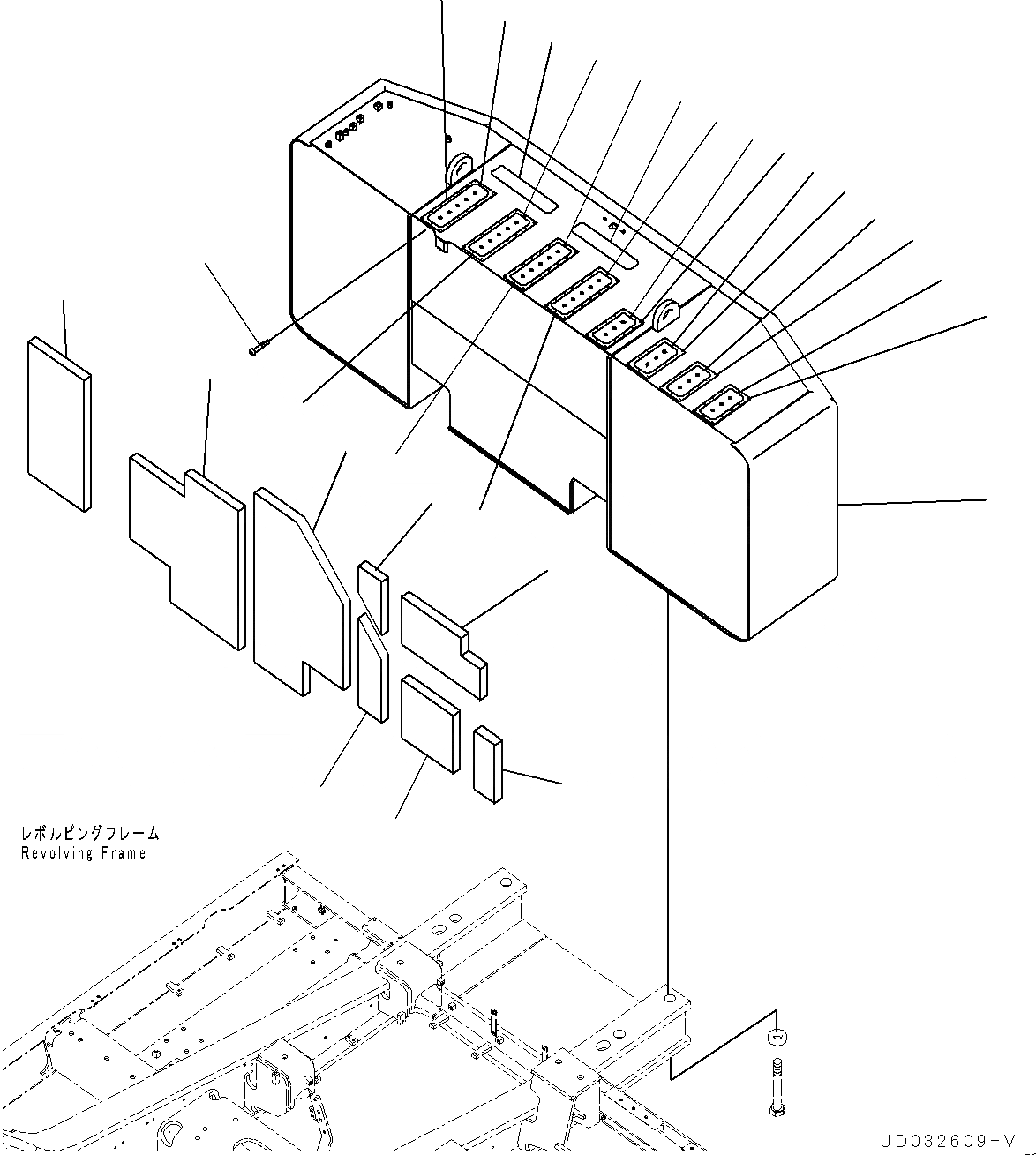 レボルビングフレーム
Revolving Frame

JD032609-V