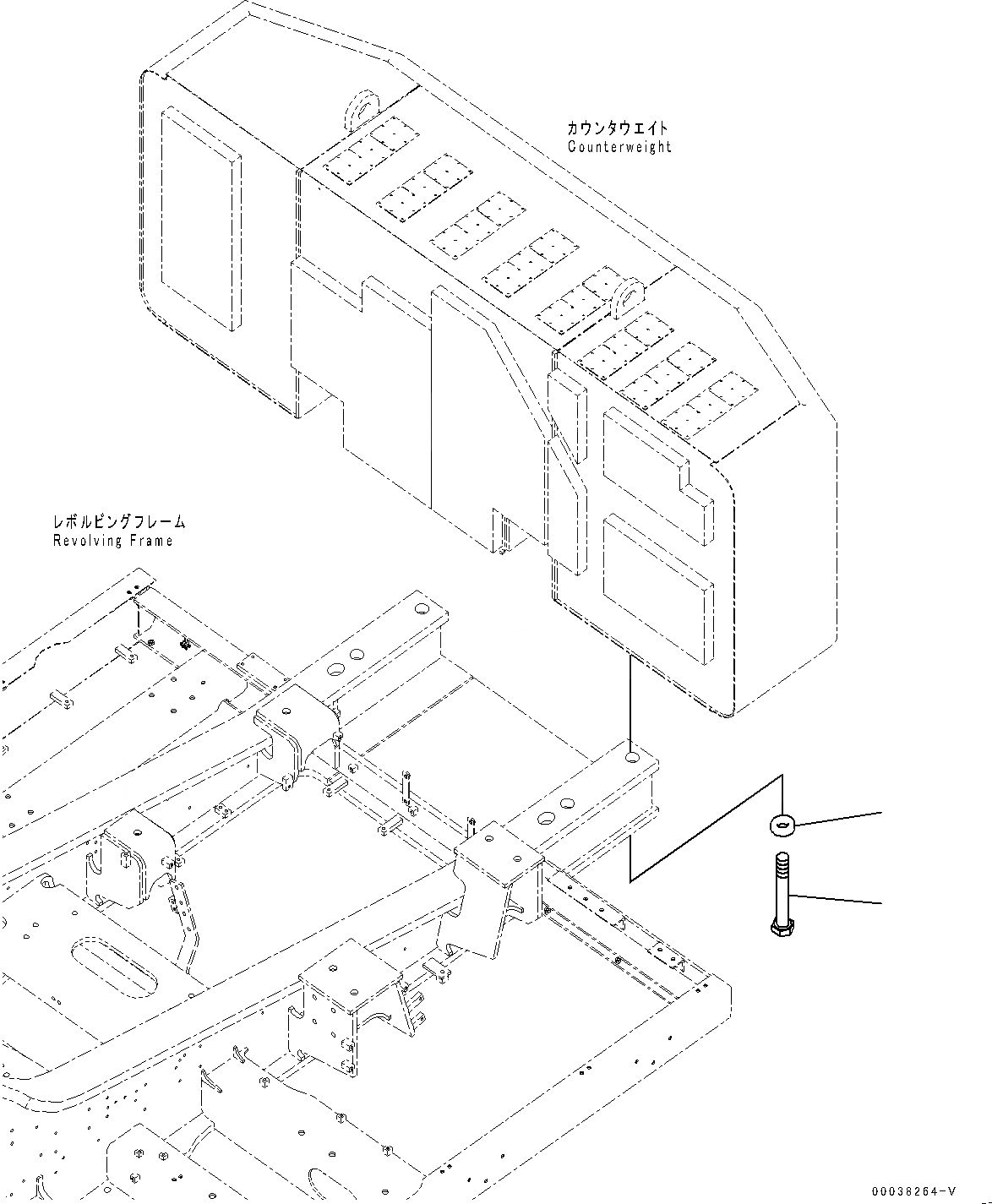 カウンタウエイト
Counterweight

レボルビングフレーム
Revolving Frame

00038264-V