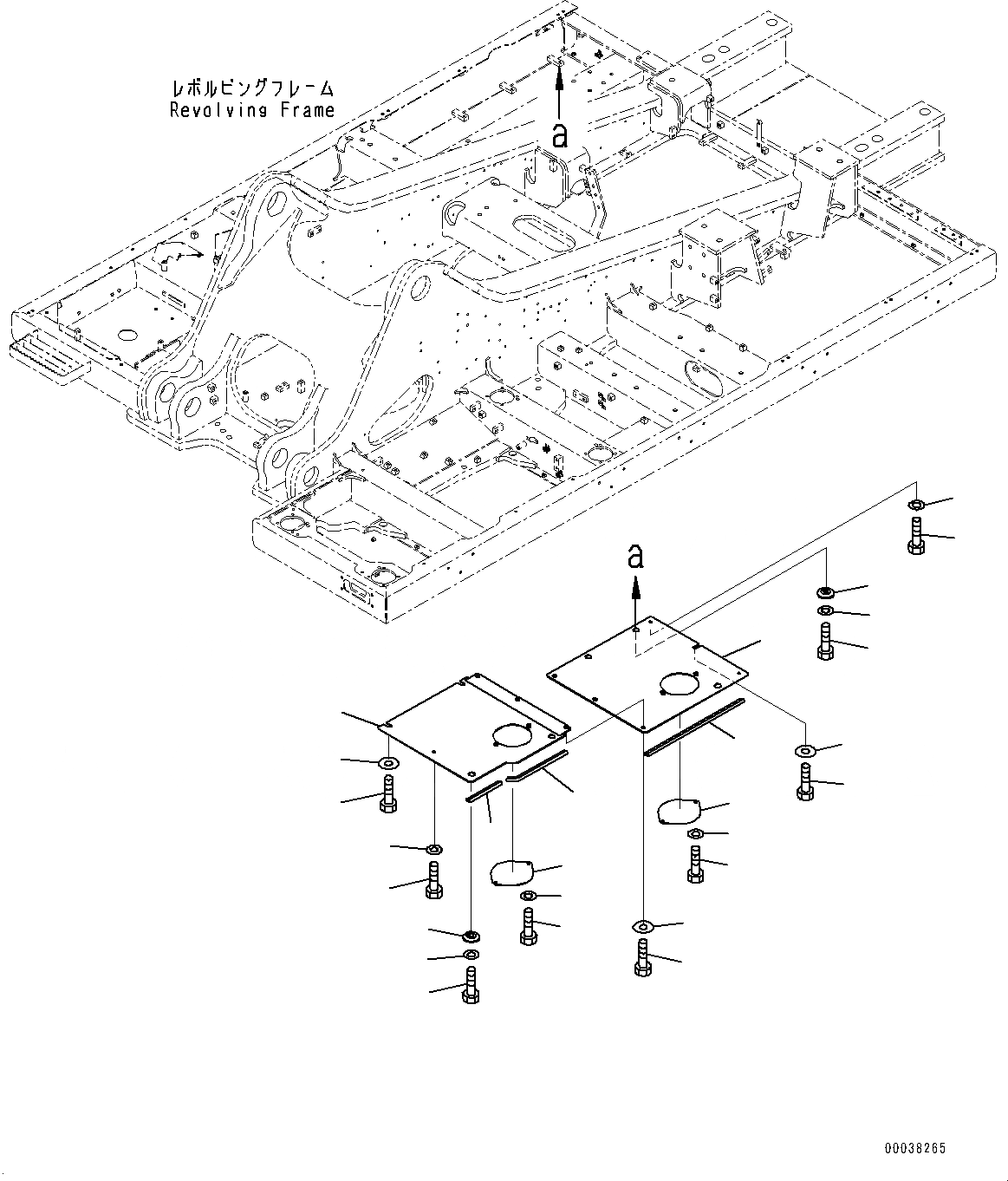 レボルビングフレーム
Revolving Frame

a

a

00038265