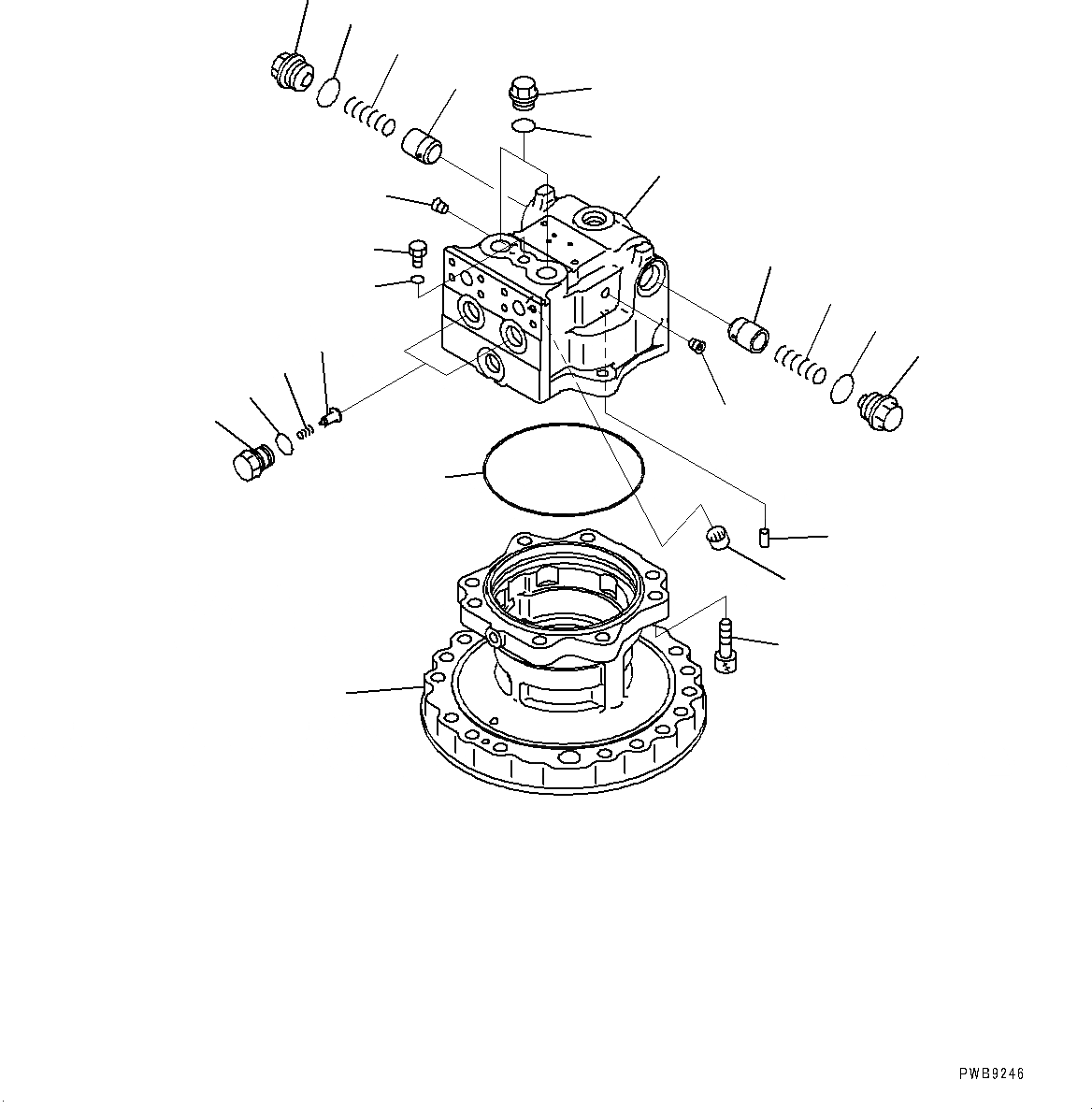 PWB9246