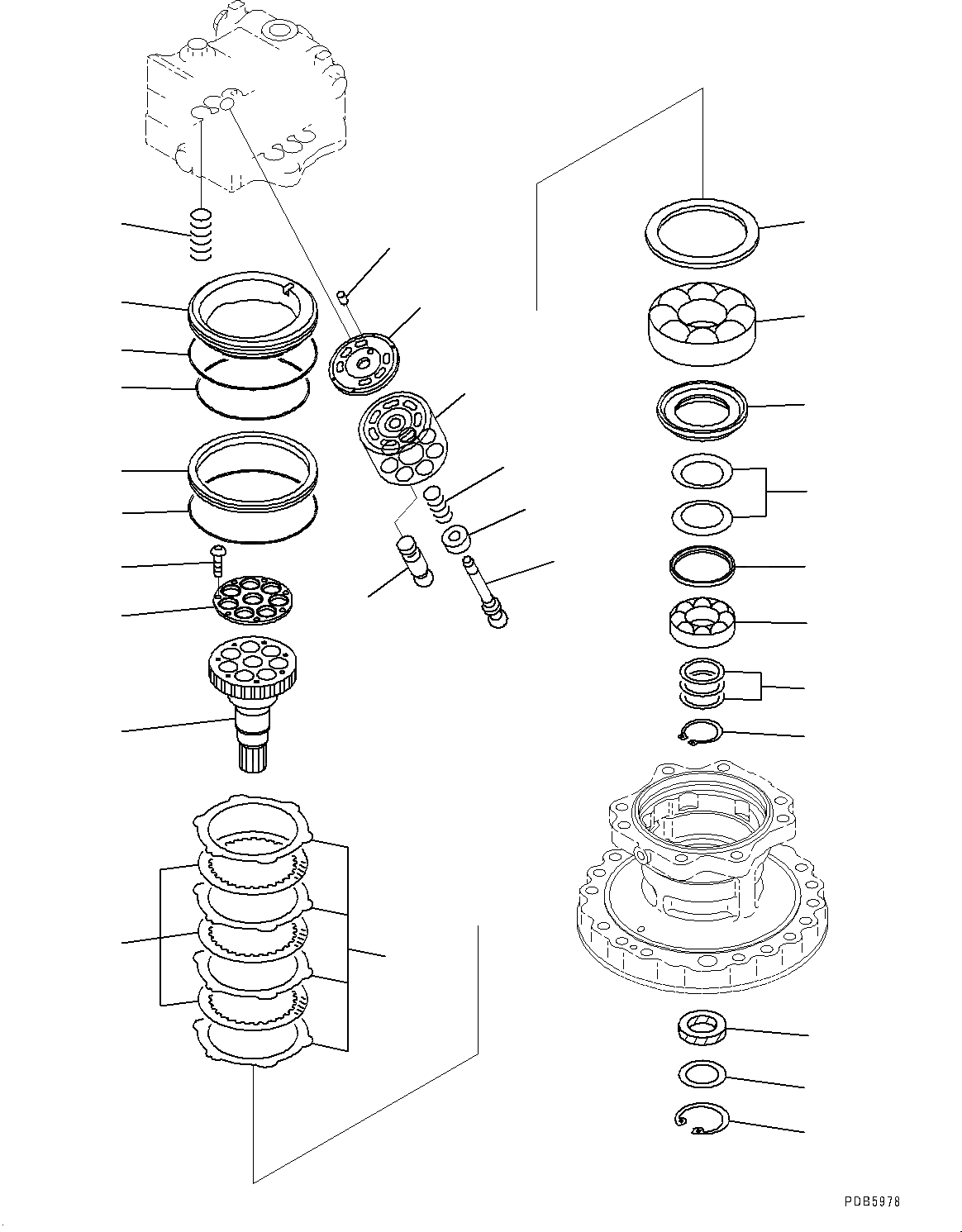 PDB5978