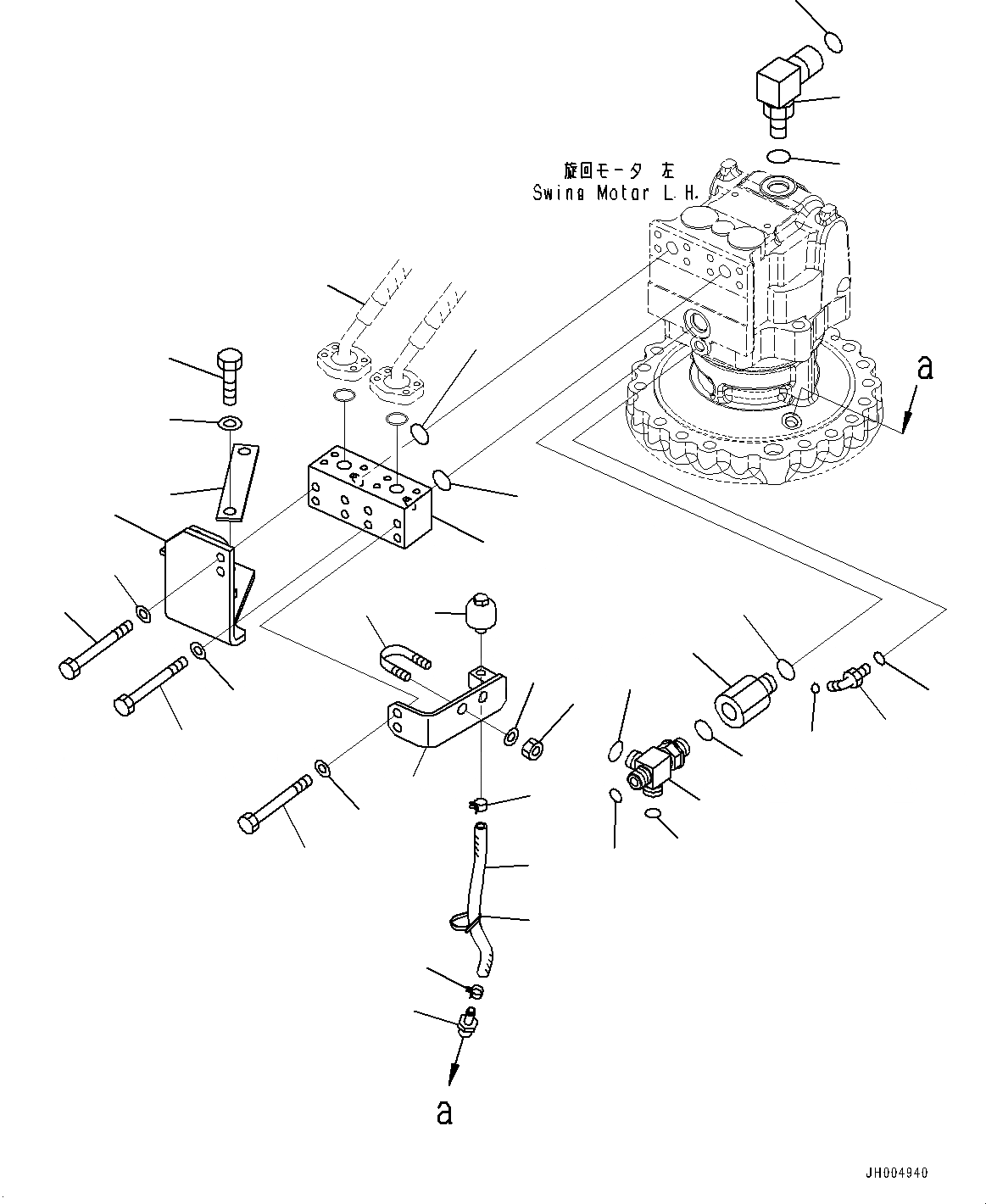 旋回モータ 左
Swing Motor L.H.

a

a

JH004940