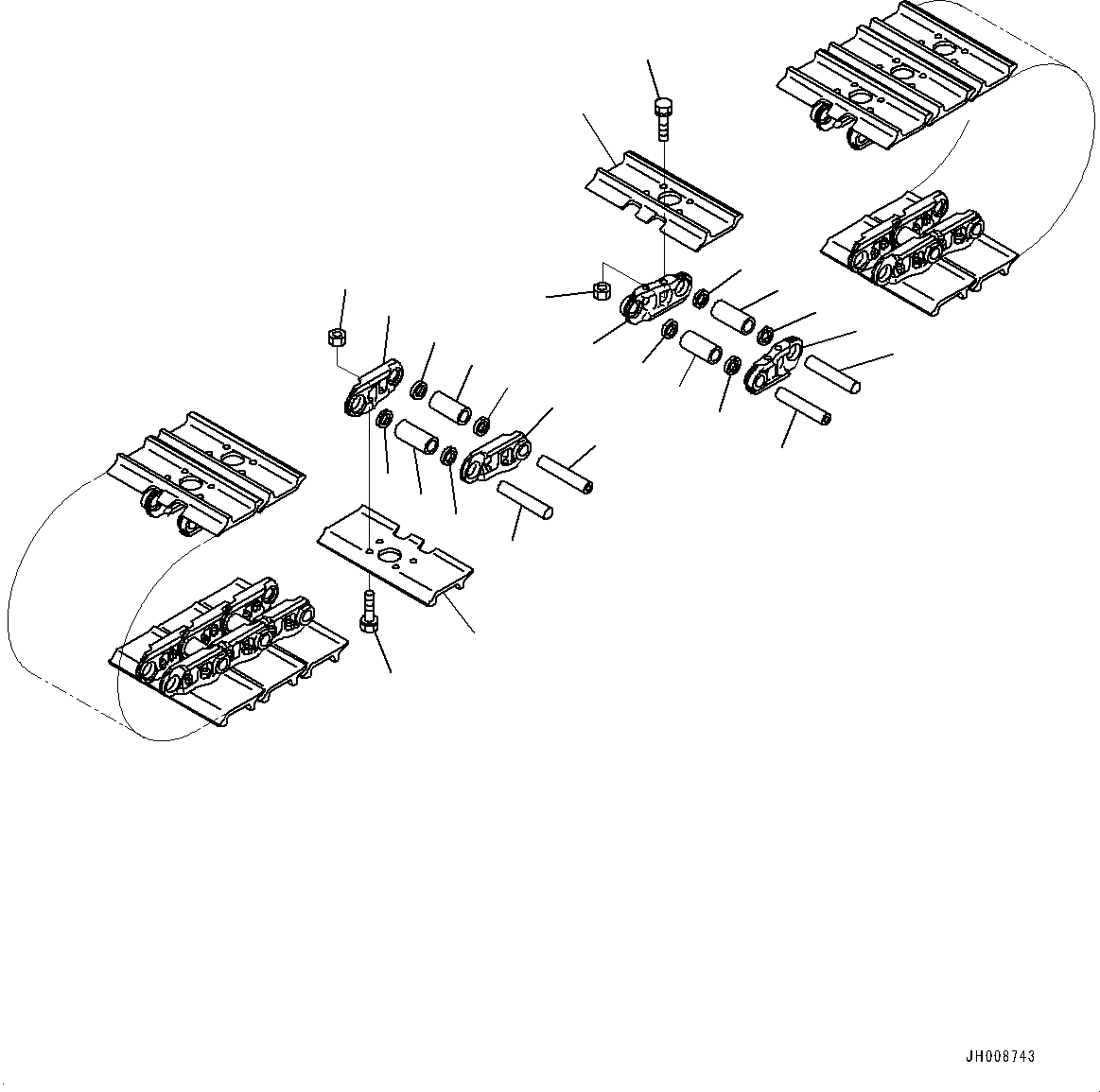 JH008743