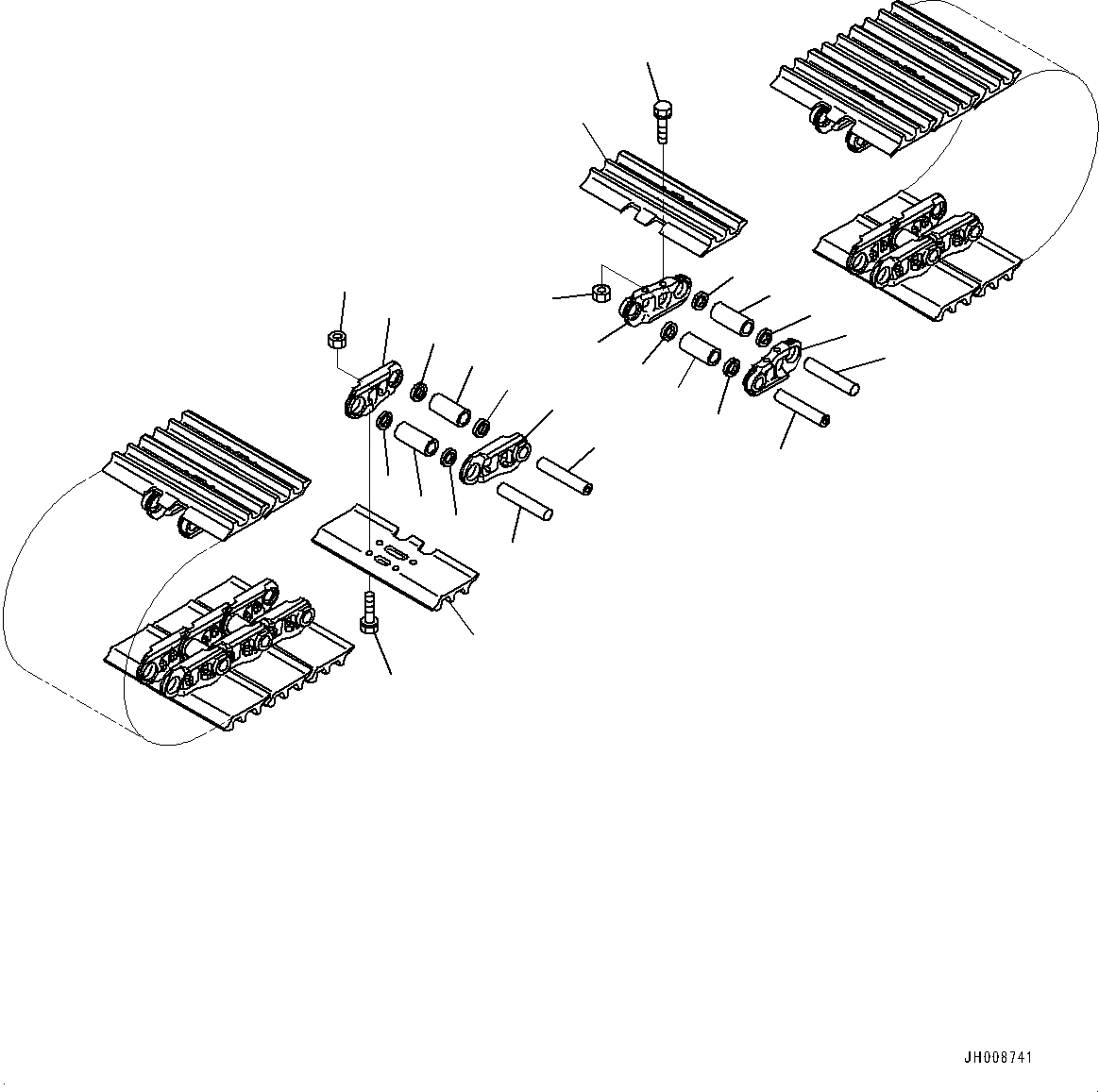 JH008741