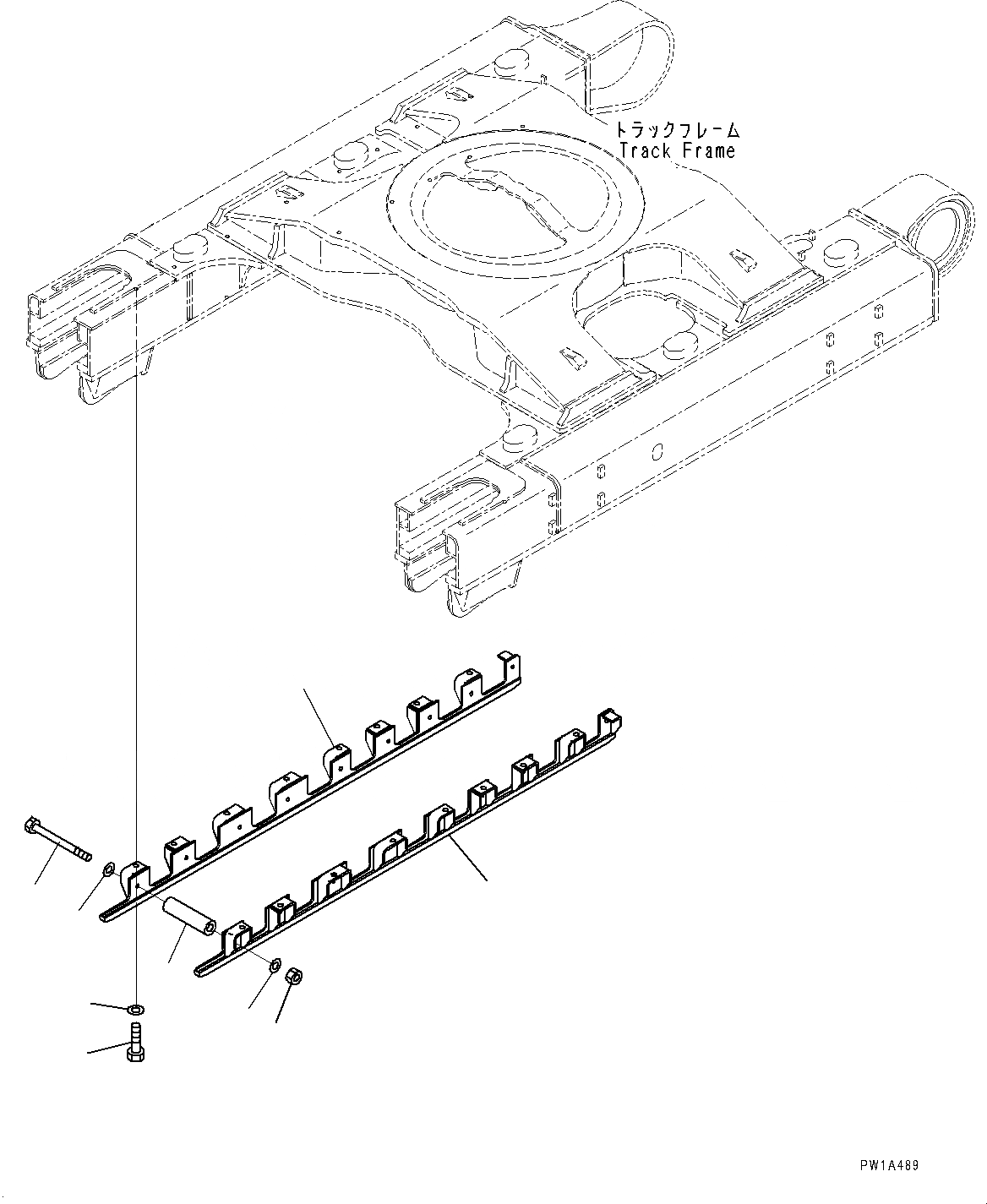 トラックフレーム
Track Frame

PW1A489