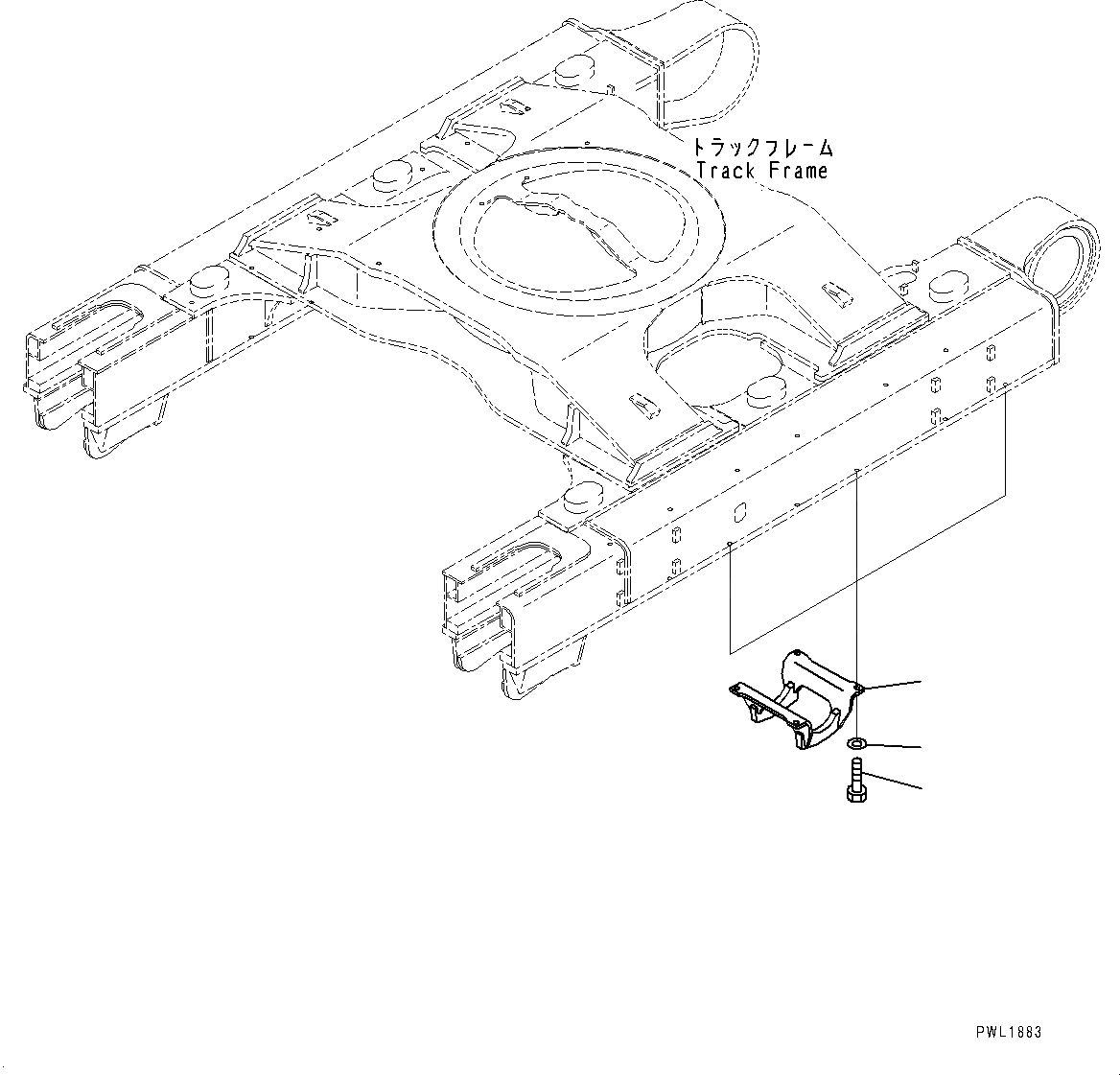 トラックフレーム
Track Frame

PWL1883