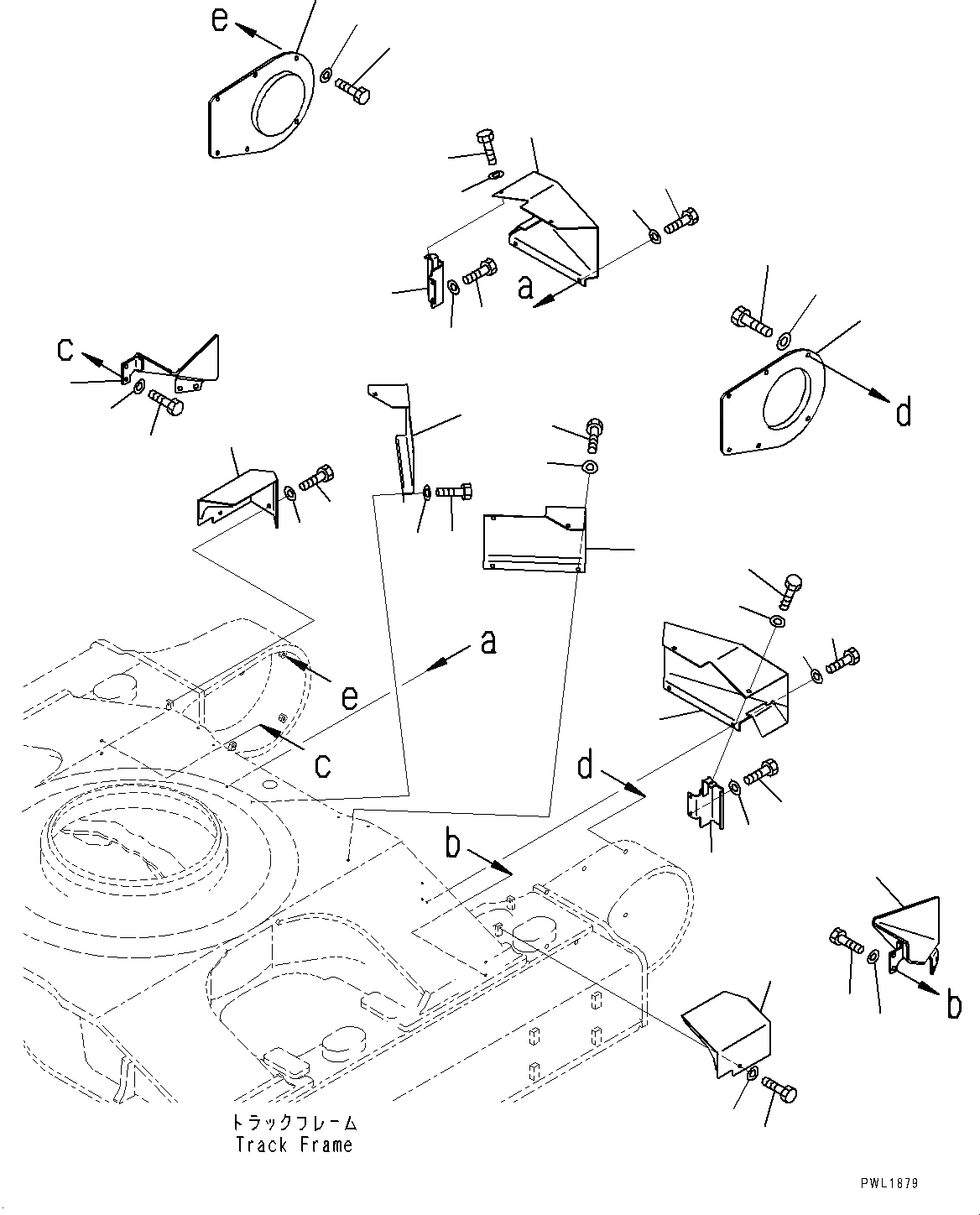 e
a
c
d
a
e
c
d
b
b
トラックフレーム
Track Frame
PWL1879