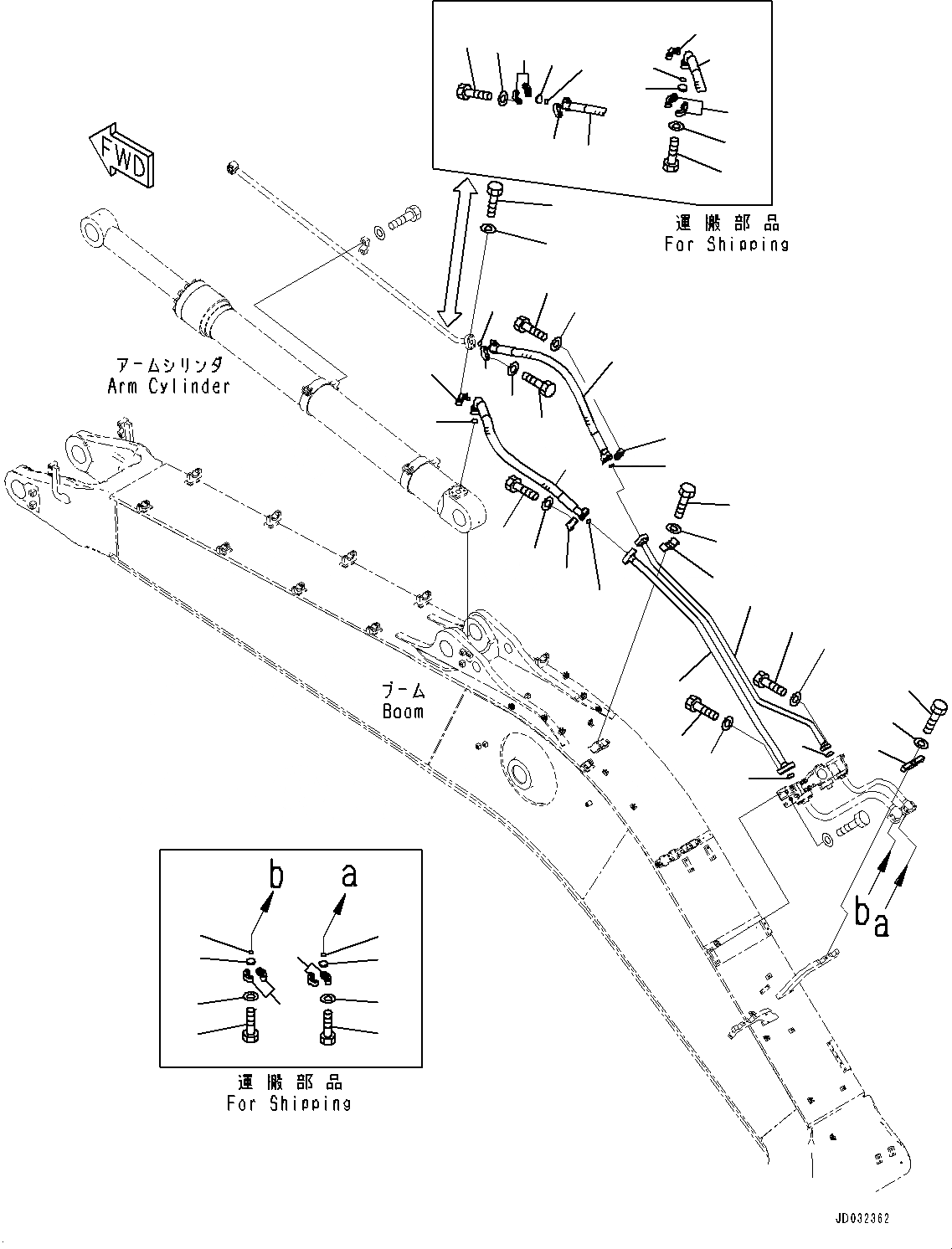 FWD

運搬部品
For Shipping

アームシリンダ
Arm Cylinder

ブーム
Boom

b a

b a

運搬部品
For Shipping

JD032362