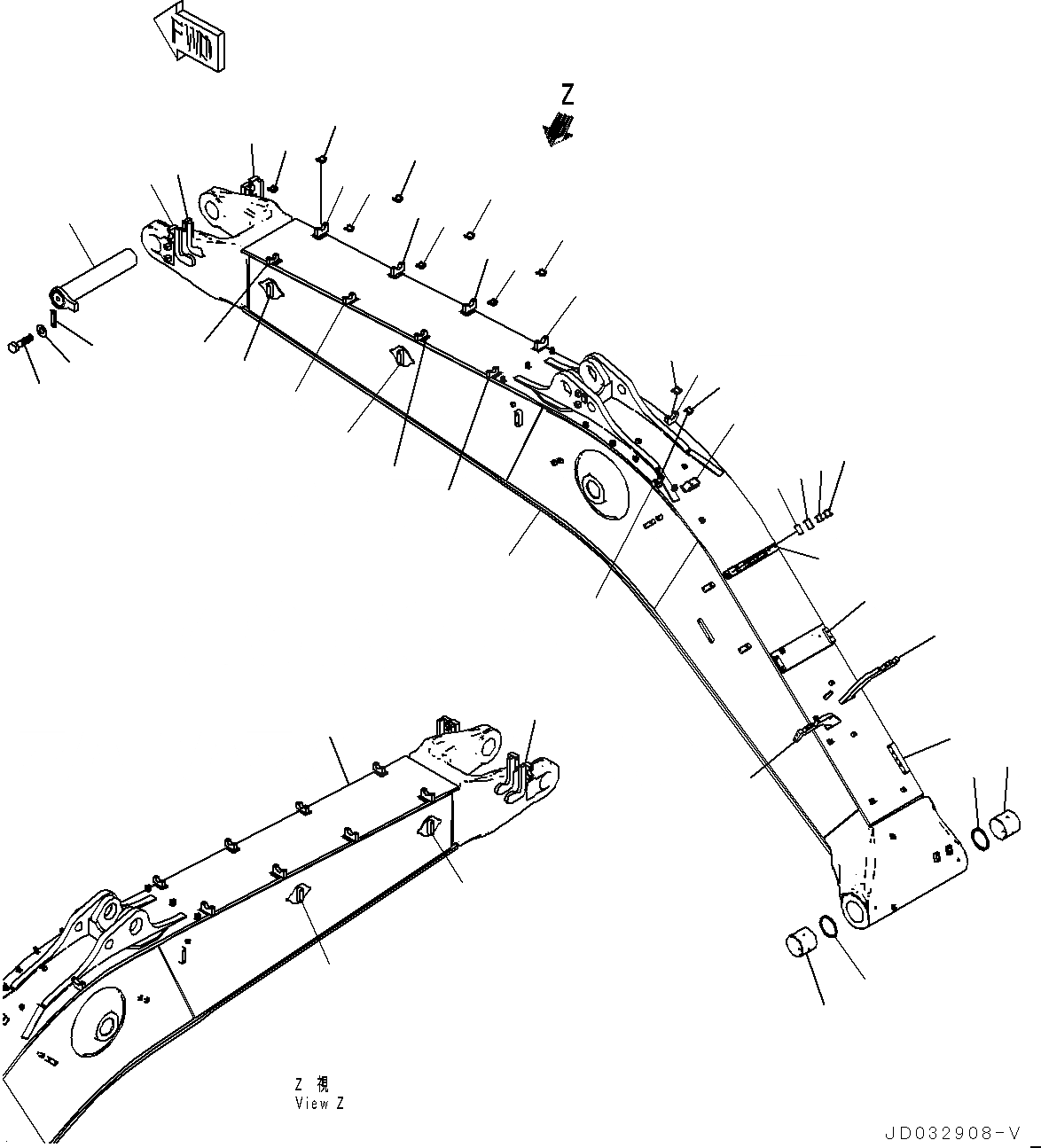 FWD

Z

Z 視
View Z

JD032908-V