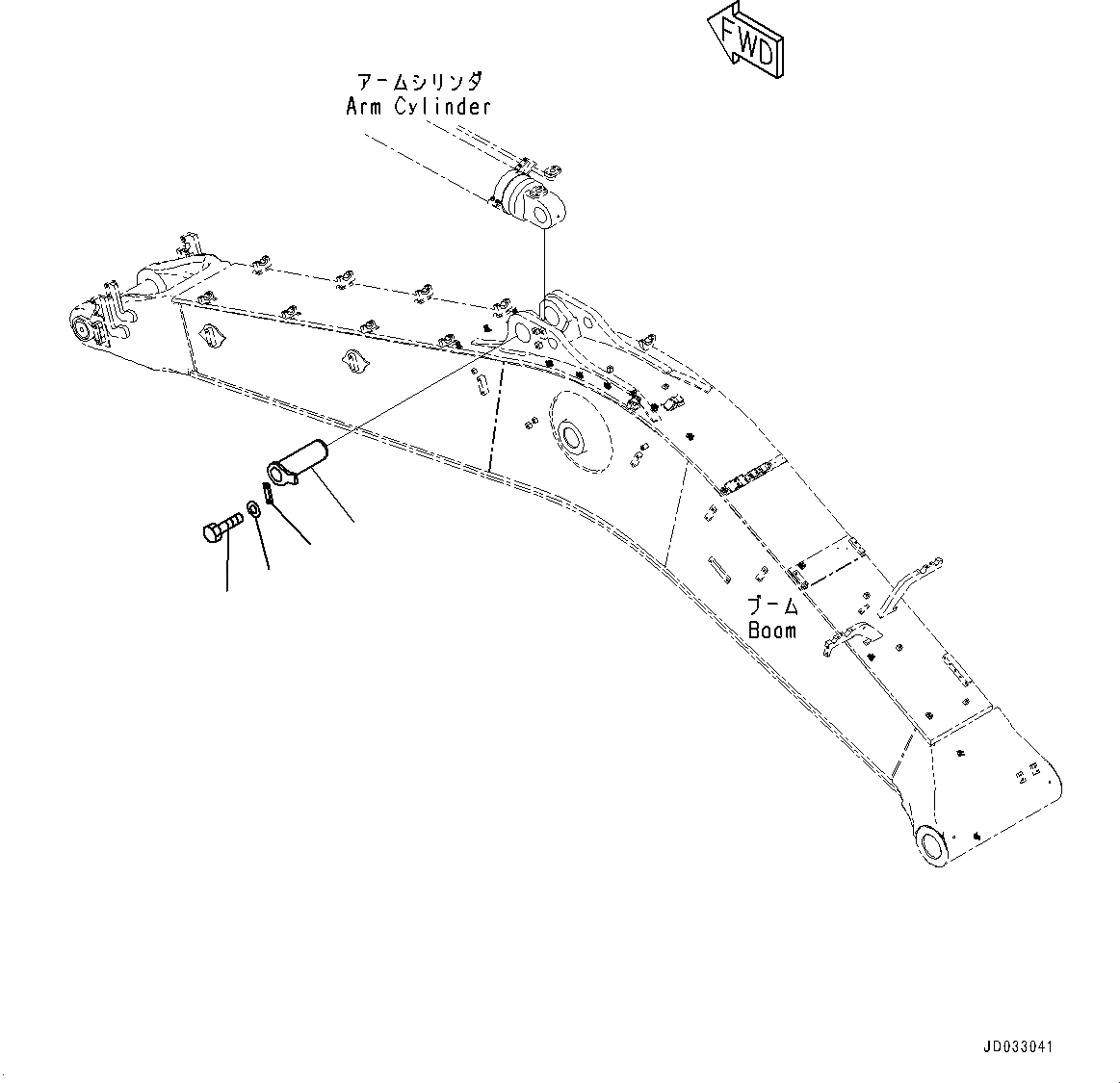 FWD

アームシリンダ
Arm Cylinder

ブーム
Boom

JD033041