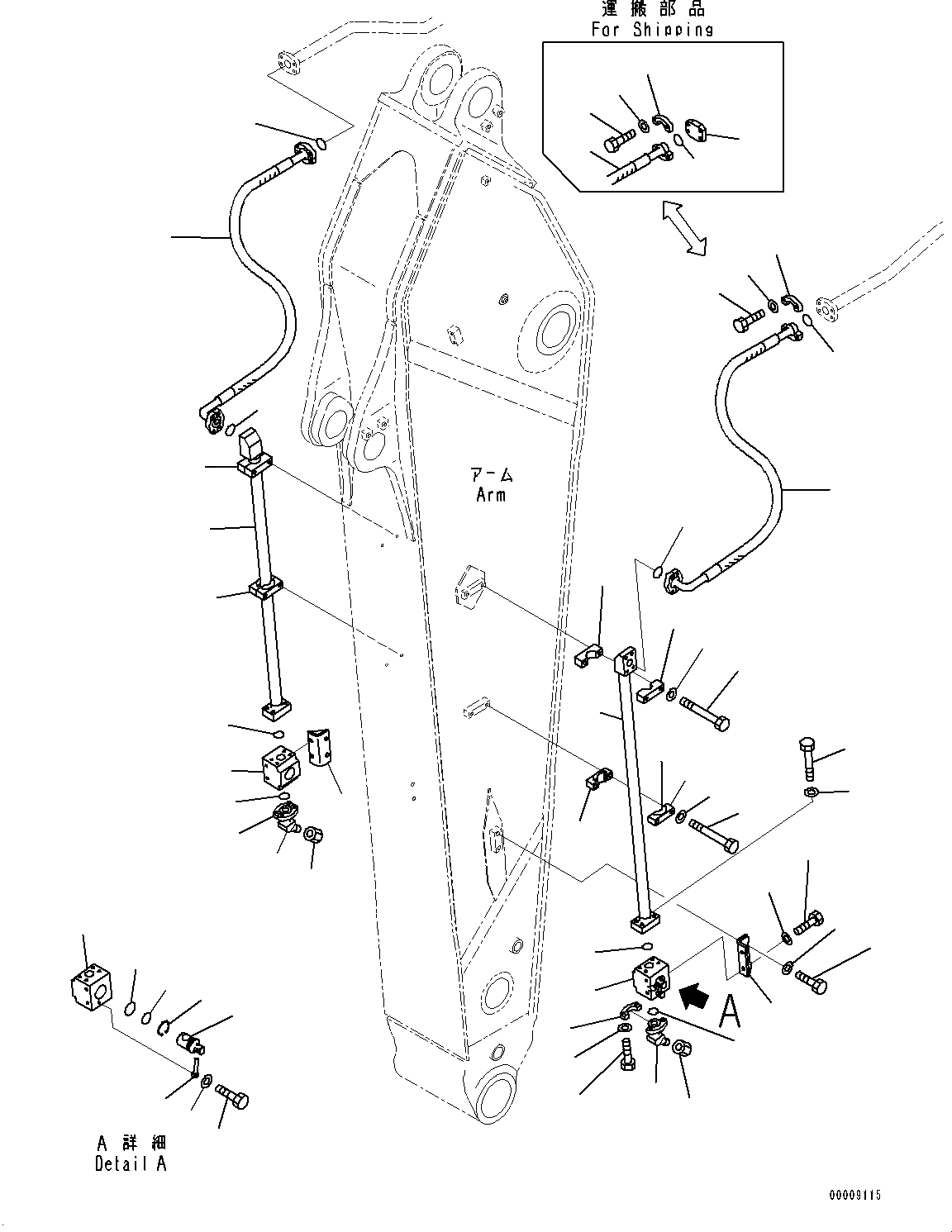 運搬部品
For Shipping

アーム
Arm

A

A 詳細
Detail A

00009115