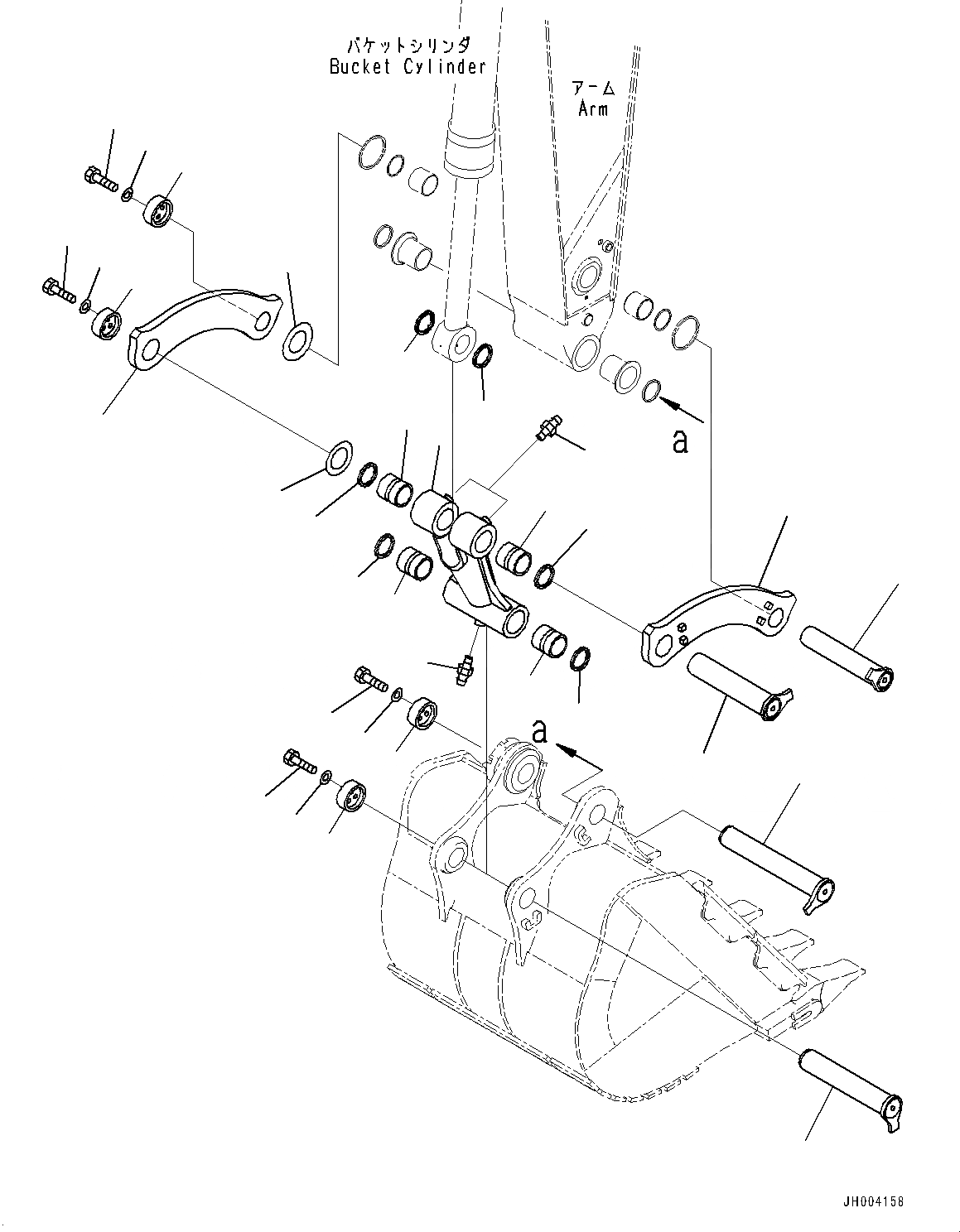 バケットシリンダ
Bucket Cylinder

アーム
Arm

a

a

JH004158