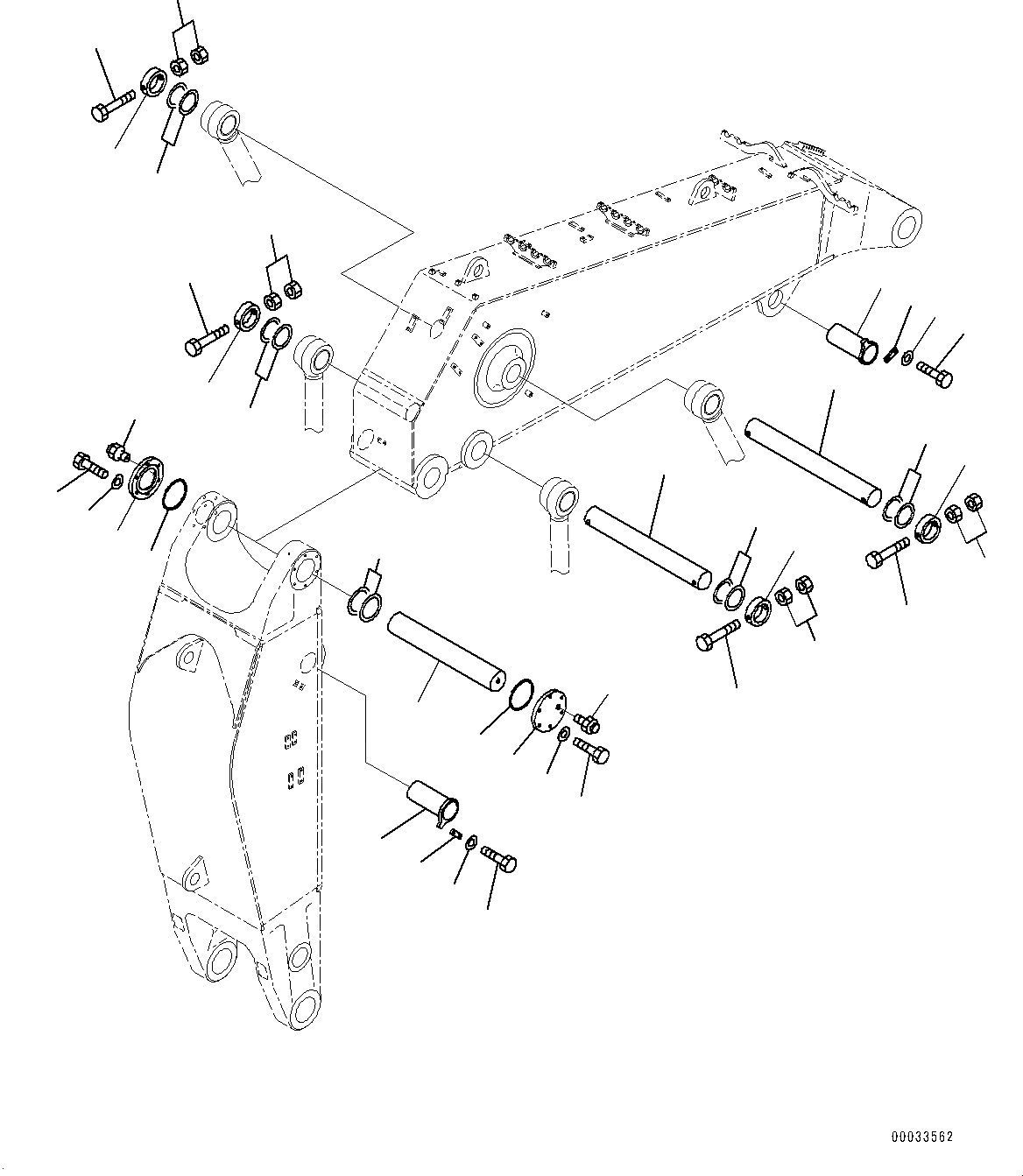 00033562