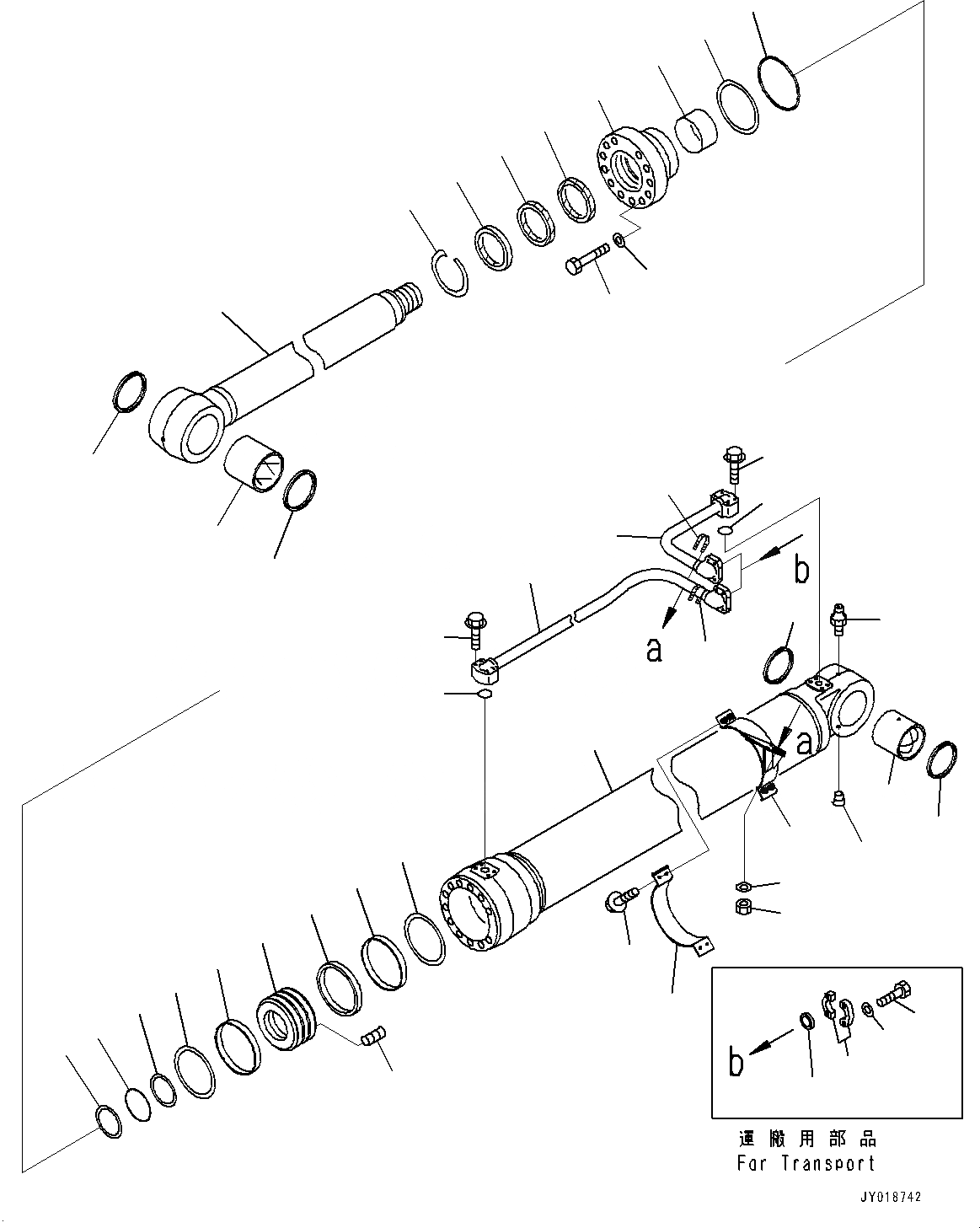 b

a

a

b

運搬用部品
For Transport

JY018742