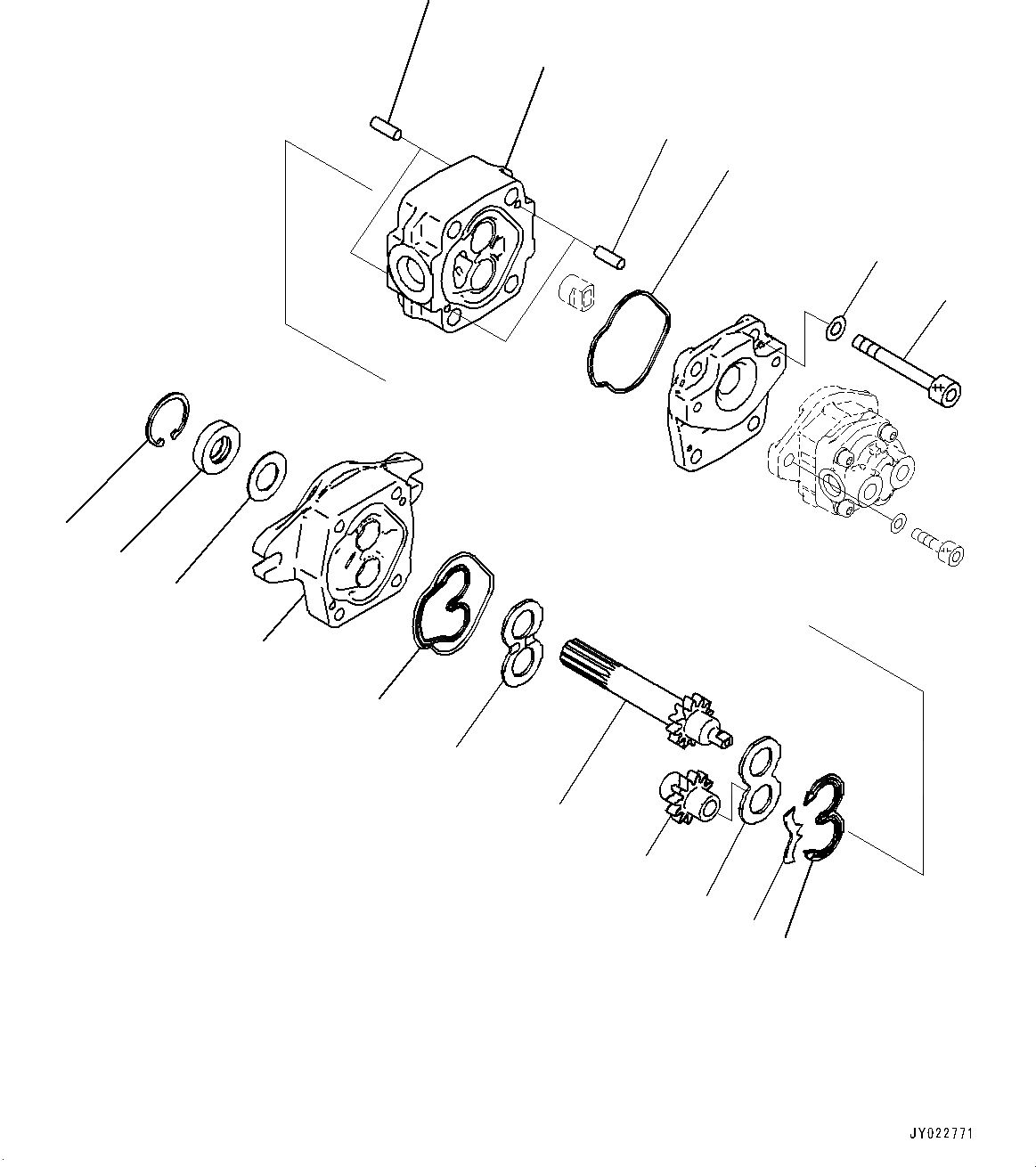 JY022771