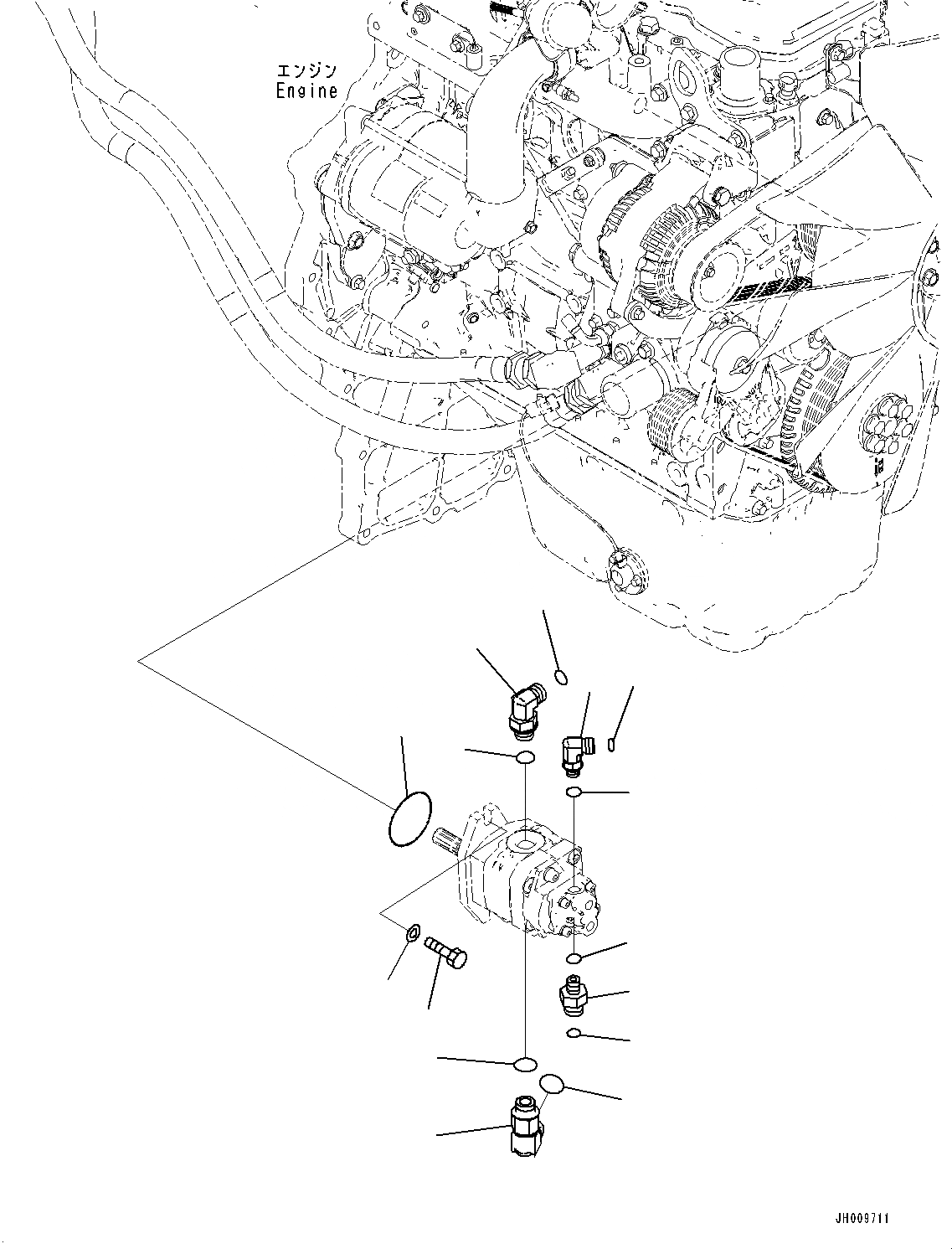 エンジン
Engine

JH009711